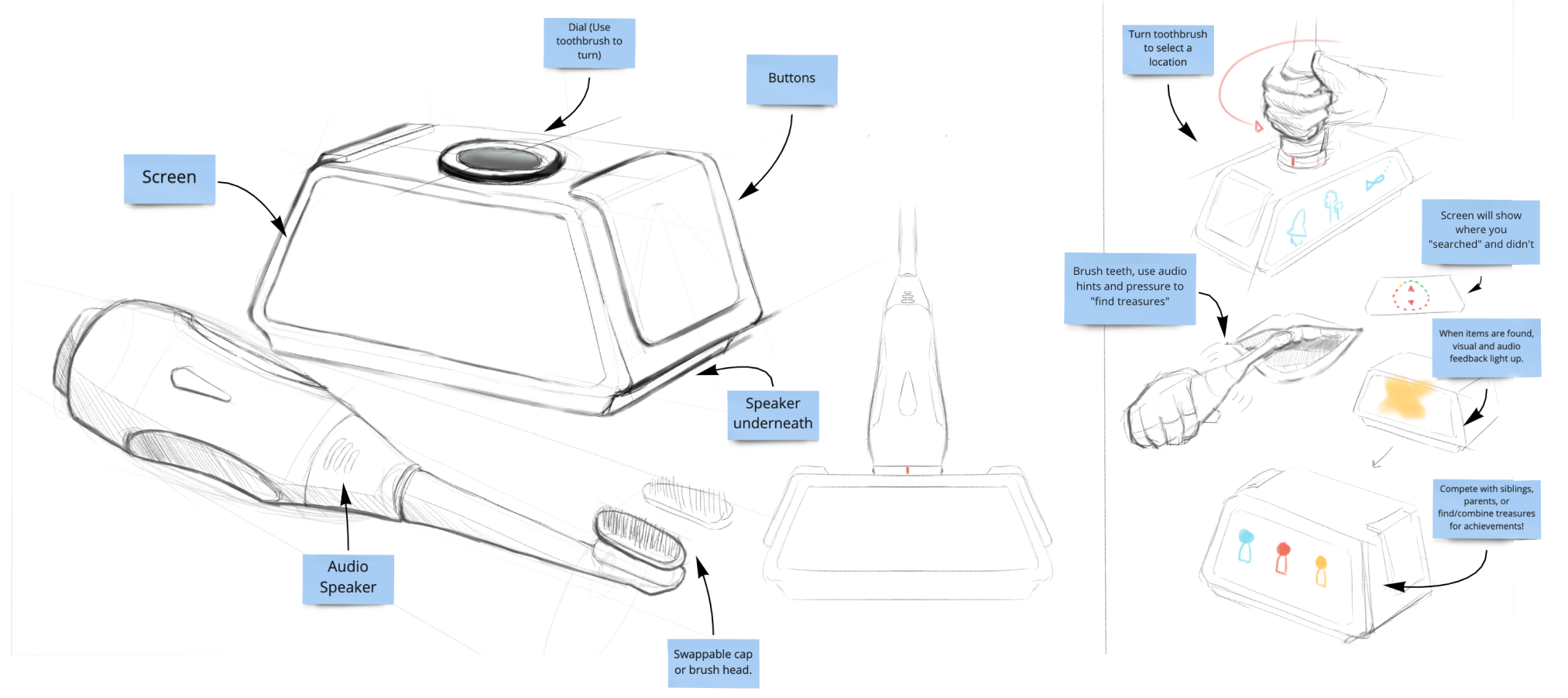 Dial (Use toothbrush to turn)

Buttons

Screen

Speaker underneath

Audio Speaker

Swappable cap or brush head.

Turn toothbrush to select a location

Screen will show where you "searched" and didn't

Brush teeth, use audio hints and pressure to "find treasures"

When items are found, visual and audio feedback light up.

Compete with siblings, parents, or find/combine treasures for achievements!