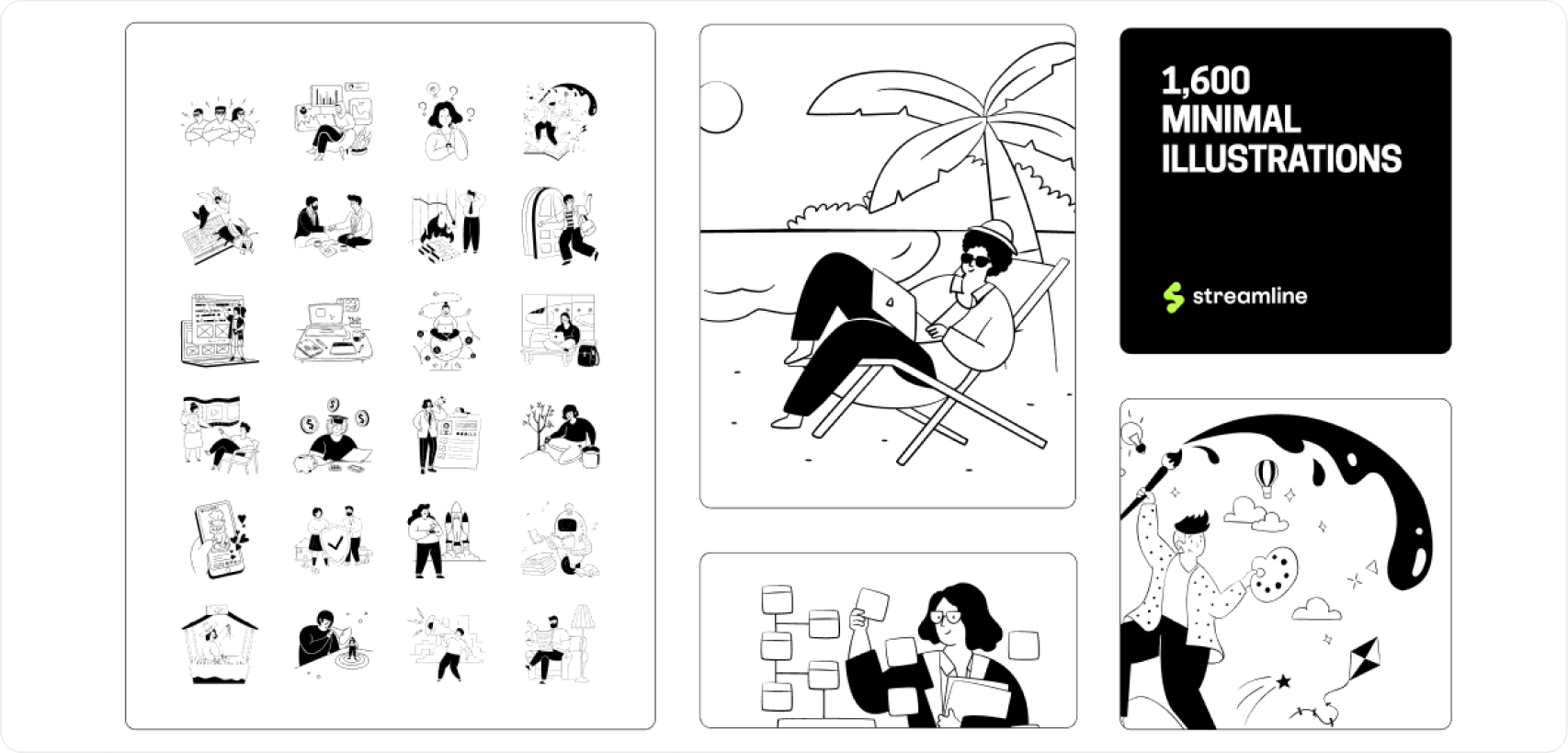 1,600
MINIMAL
ILLUSTRATIONS

streamline