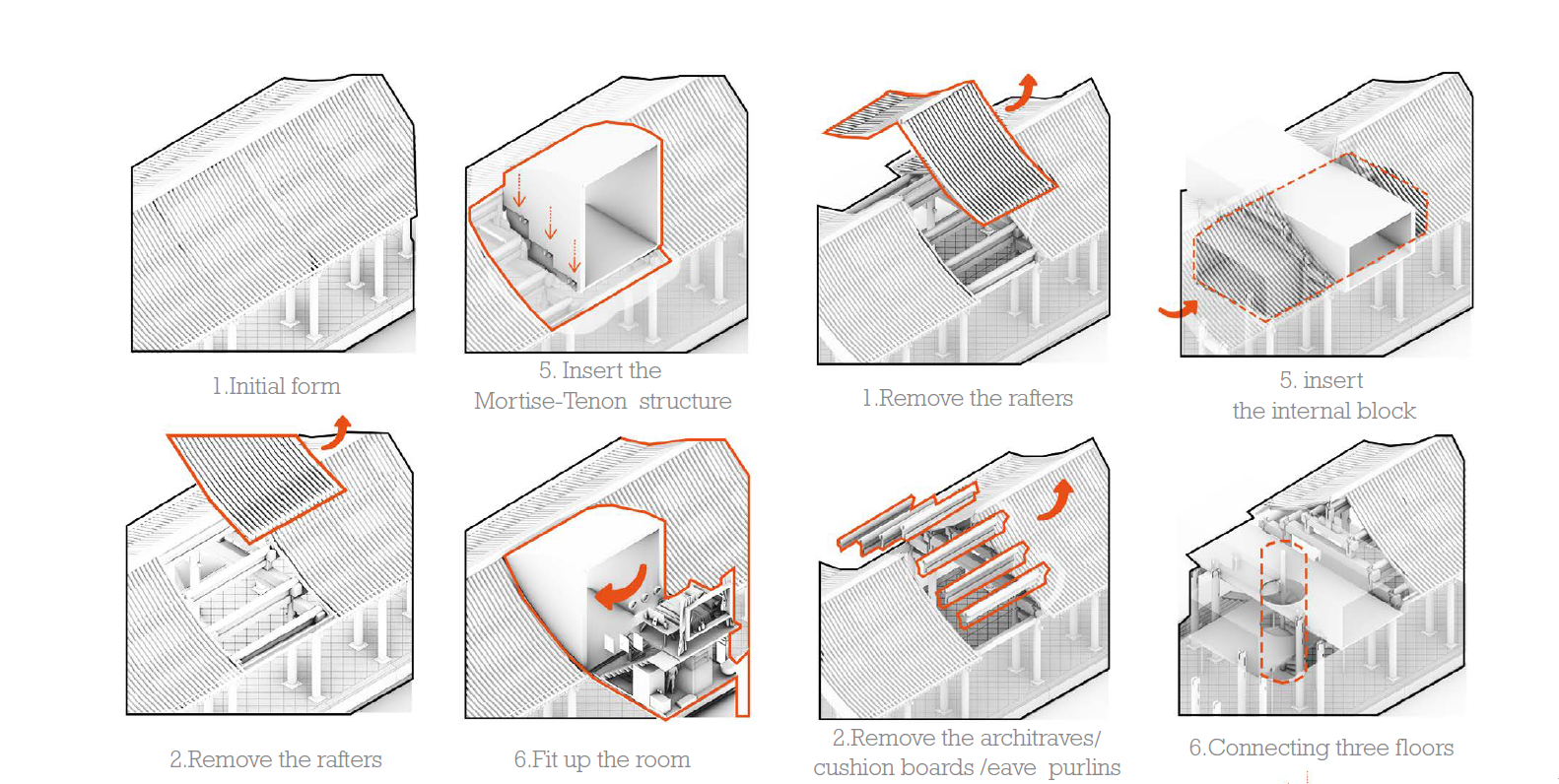 1.Initial form

5. Insert the Mortise-Tenon structure

1.Remove the rafters

5. insert the internal block

2.Remove the rafters

6.Fit up the room

2.Remove the architraves/ cushion boards /eave purlins

6.Connecting three floors