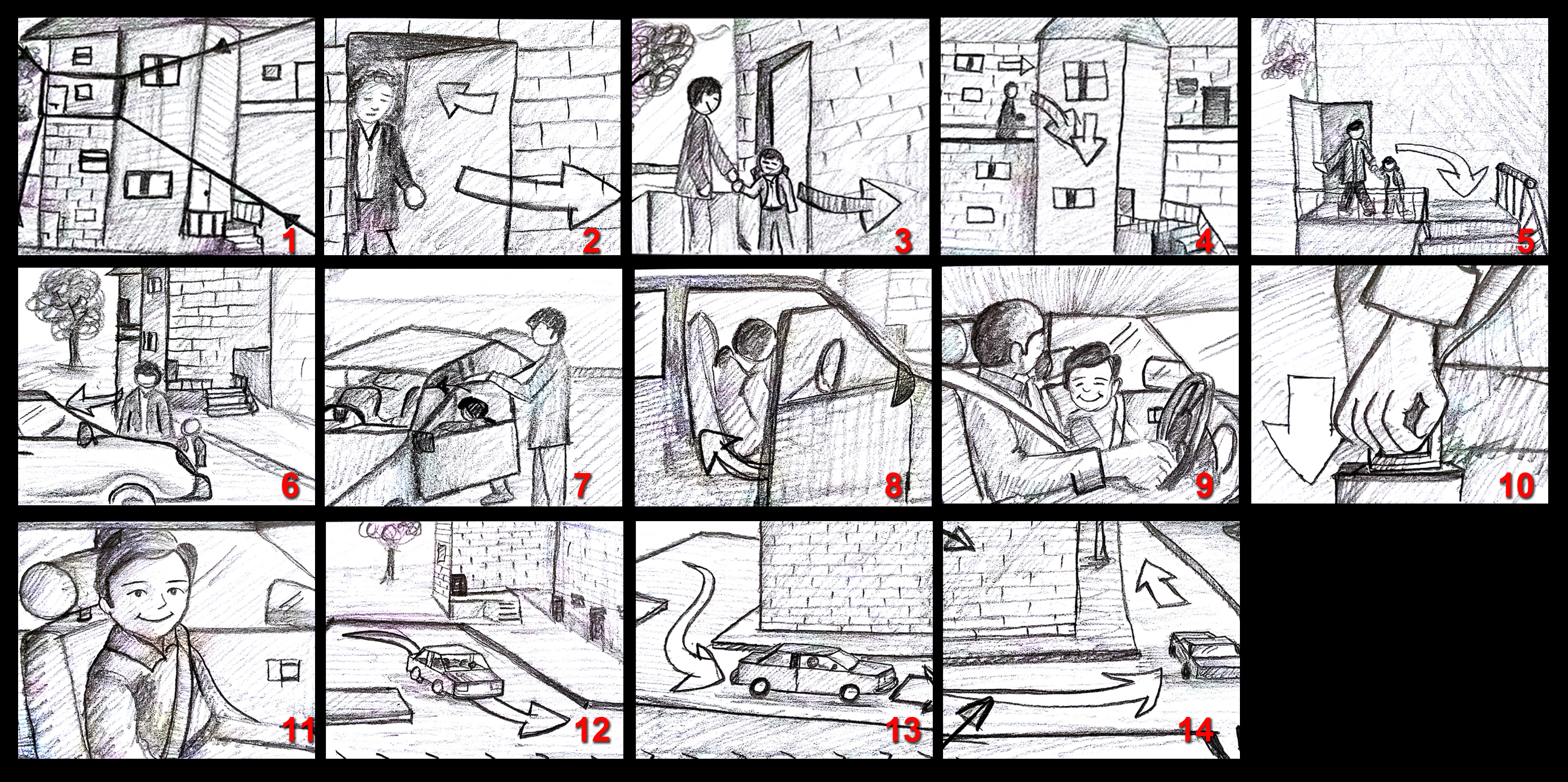 1
2
3
4
5
6
7
8
9
10
11
12
13
14