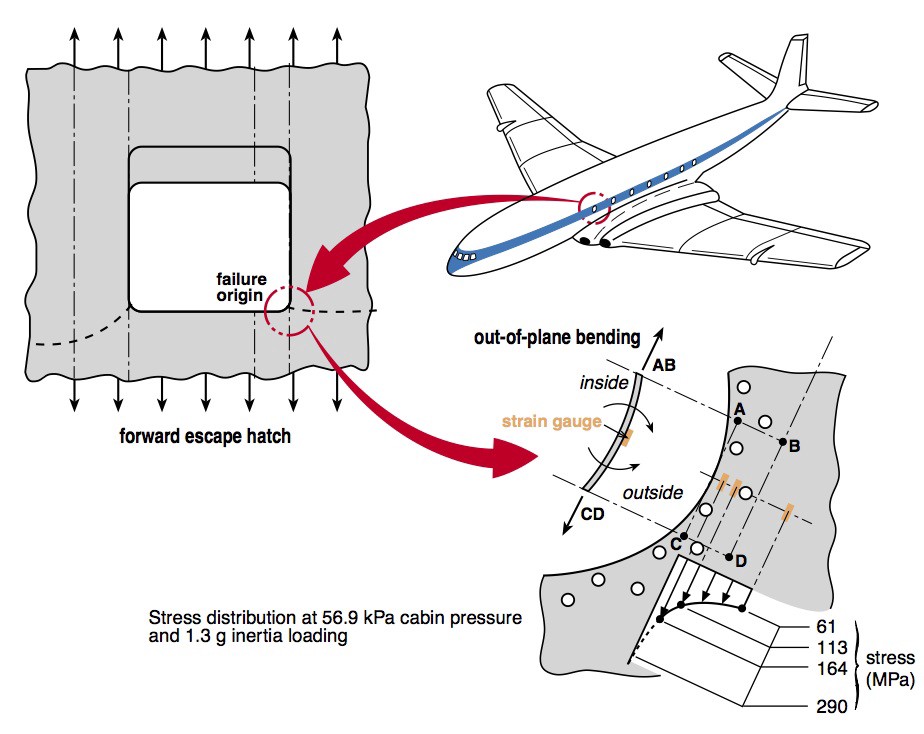 failure origin

forward escape hatch

out-of-plane bending

AB

inside

strain gauge

outside

CD

A

B

C

D

Stress distribution at 56.9 kPa cabin pressure and 1.3 g inertia loading

61

113

164

290

stress (MPa)