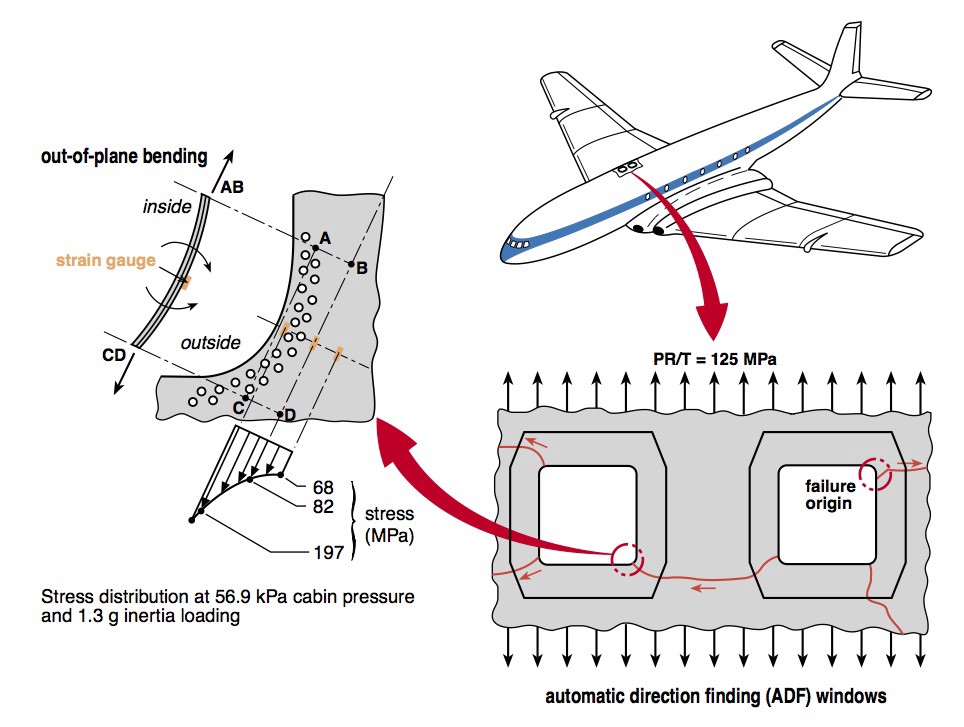 out-of-plane bending

AB

inside

strain gauge

outside

CD

A

B

C

D

68
82
197

stress (MPa)

Stress distribution at 56.9 kPa cabin pressure and 1.3 g inertia loading

PR/T = 125 MPa

failure origin

automatic direction finding (ADF) windows