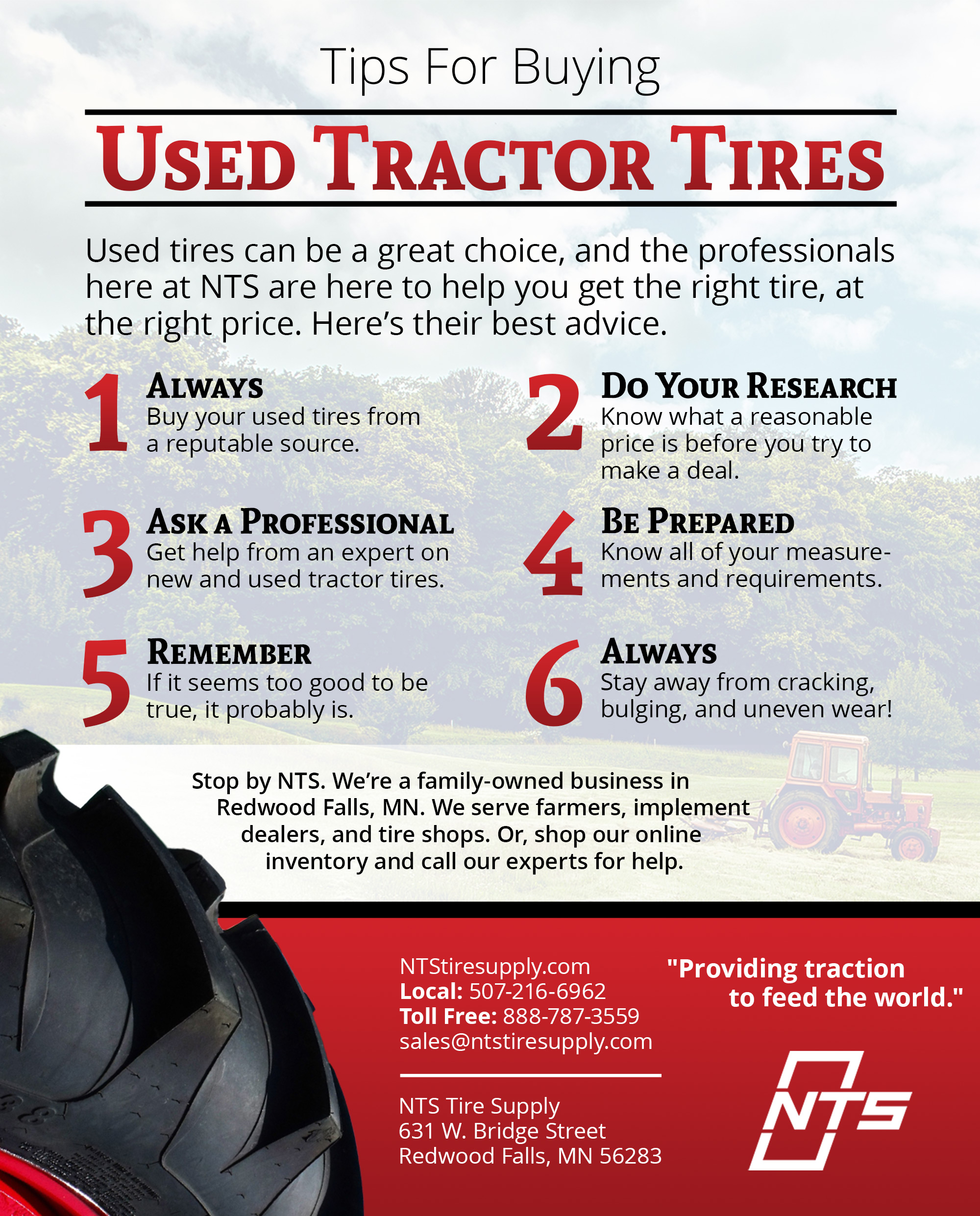 Tips For Buying

USED TRACTOR TIRES

Used tires can be a great choice, and the professionals here at NTS are here to help you get the right tire, at the right price. Here's their best advice.

1 ALWAYS
Buy your used tires from a reputable source.

2 DO YOUR RESEARCH
Know what a reasonable price is before you try to make a deal.

3 ASK A PROFESSIONAL
Get help from an expert on new and used tractor tires.

4 BE PREPARED
Know all of your measurements and requirements.

5 REMEMBER
If it seems too good to be true, it probably is.

6 ALWAYS
Stay away from cracking, bulging, and uneven wear!

Stop by NTS. We're a family-owned business in Redwood Falls, MN. We serve farmers, implement dealers, and tire shops. Or, shop our online inventory and call our experts for help.

NTStiresupply.com
Local: 507-216-6962
Toll Free: 888-787-3559
sales@ntstiresupply.com

NTS Tire Supply
631 W. Bridge Street
Redwood Falls, MN 56283

"Providing traction to feed the world."

NTS