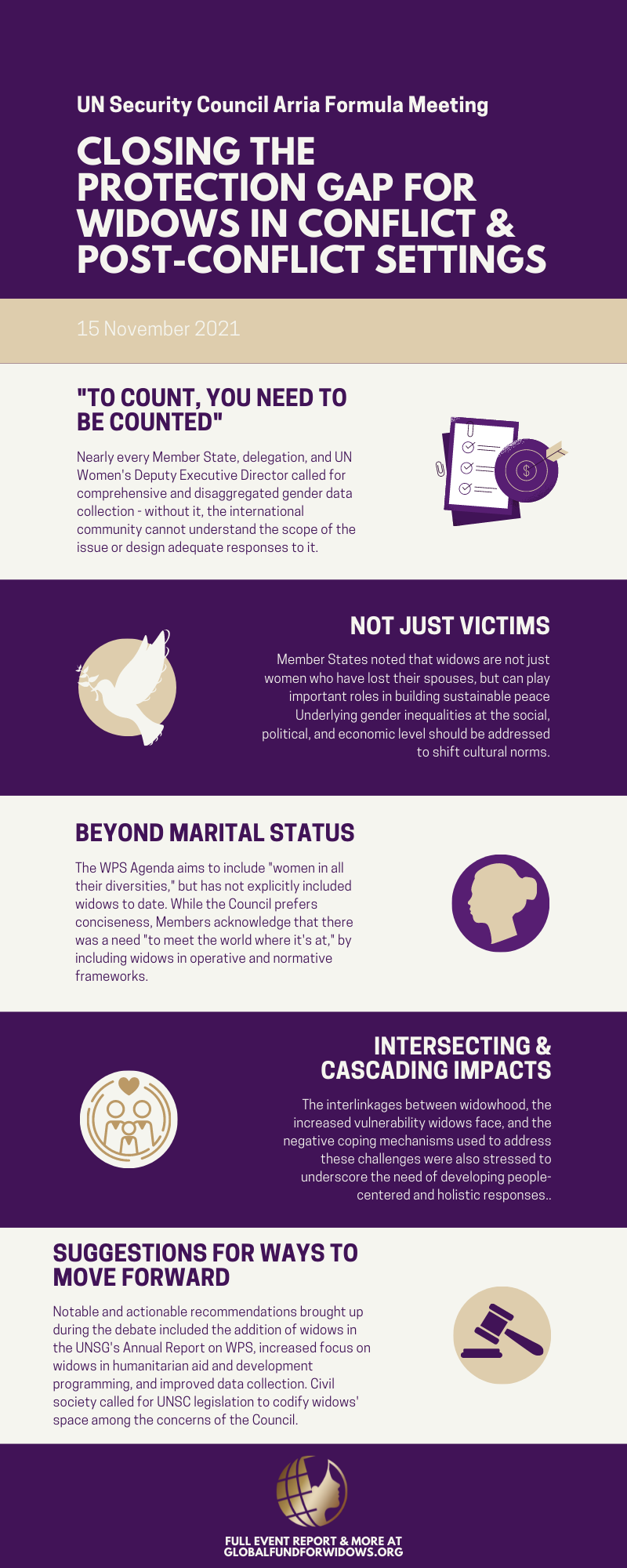 UN Security Council Arria Formula Meeting

CLOSING THE PROTECTION GAP FOR WIDOWS IN CONFLICT & POST-CONFLICT SETTINGS

15 November 2021

"TO COUNT, YOU NEED TO BE COUNTED"

Nearly every Member State, delegation, and UN Women's Deputy Executive Director called for comprehensive and disaggregated gender data collection - without it, the international community cannot understand the scope of the issue or design adequate responses to it.

$

NOT JUST VICTIMS

Member States noted that widows are not just women who have lost their spouses, but can play important roles in building sustainable peace Underlying gender inequalities at the social, political, and economic level should be addressed to shift cultural norms.

BEYOND MARITAL STATUS

The WPS Agenda aims to include "women in all their diversities," but has not explicitly included widows to date. While the Council prefers conciseness, Members acknowledge that there was a need "to meet the world where it's at," by including widows in operative and normative frameworks.

INTERSECTING & CASCADING IMPACTS

The interlinkages between widowhood, the increased vulnerability widows face, and the negative coping mechanisms used to address these challenges were also stressed to underscore the need of developing people-centered and holistic responses..

SUGGESTIONS FOR WAYS TO MOVE FORWARD

Notable and actionable recommendations brought up during the debate included the addition of widows in the UNSG's Annual Report on WPS, increased focus on widows in humanitarian aid and development programming, and improved data collection. Civil society called for UNSC legislation to codify widows' space among the concerns of the Council.

FULL EVENT REPORT & MORE AT GLOBALFUNDFORWIDOWS.ORG