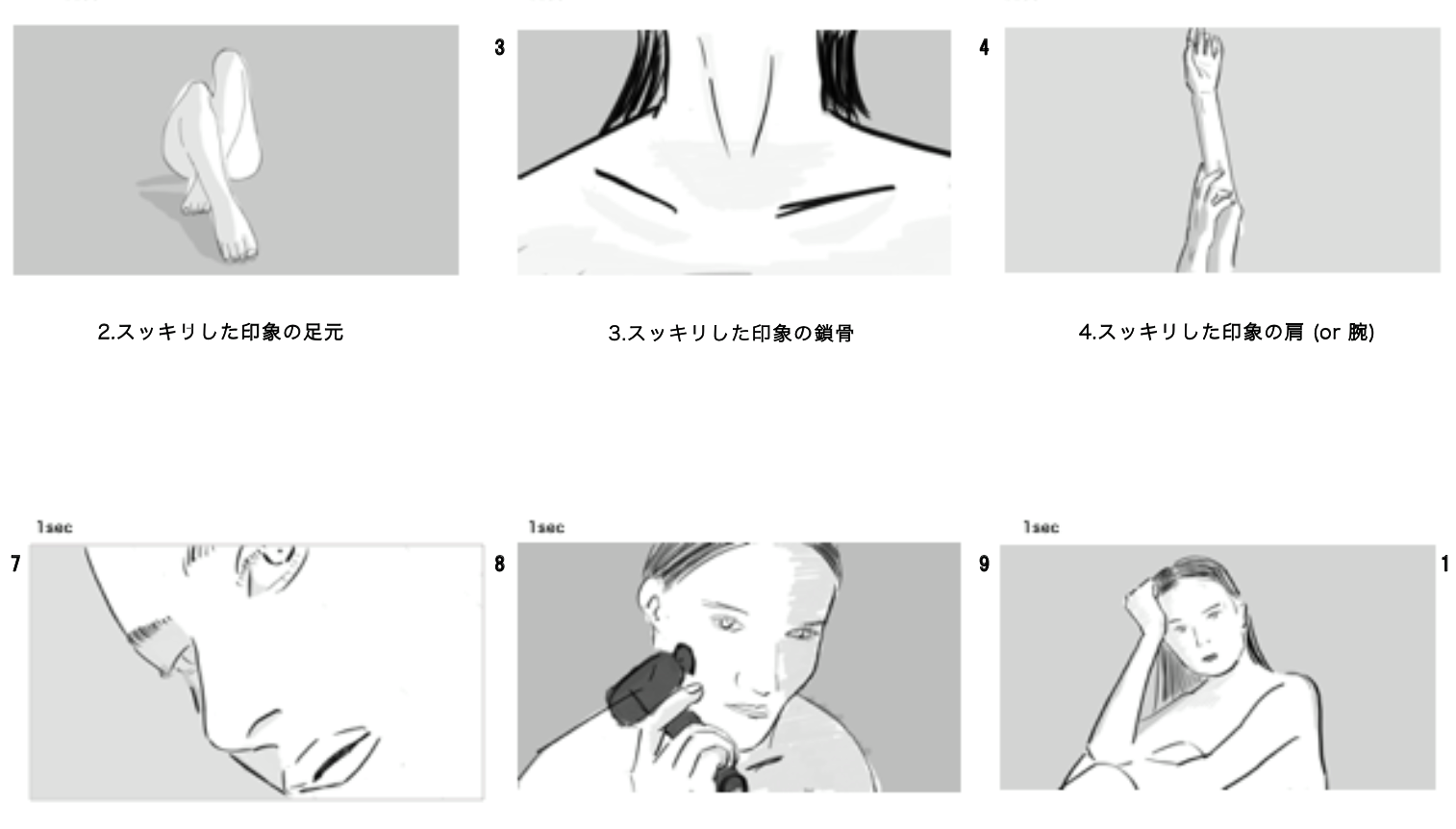 3

4

2.スッキリした印象の足元

3.スッキリした印象の鎖骨

4.スッキリした印象の肩 (or 腕)

1sec

7

1sec

8

1sec

9

1