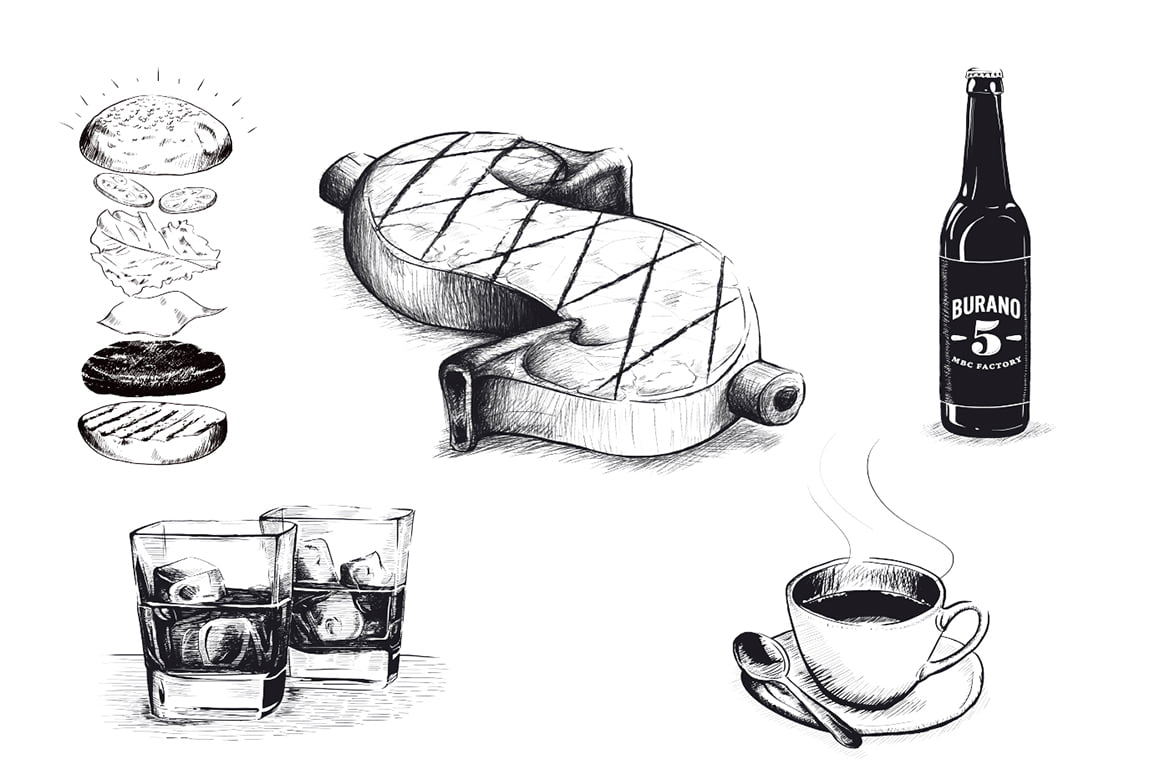 BURANO
5
MBC FACTORY