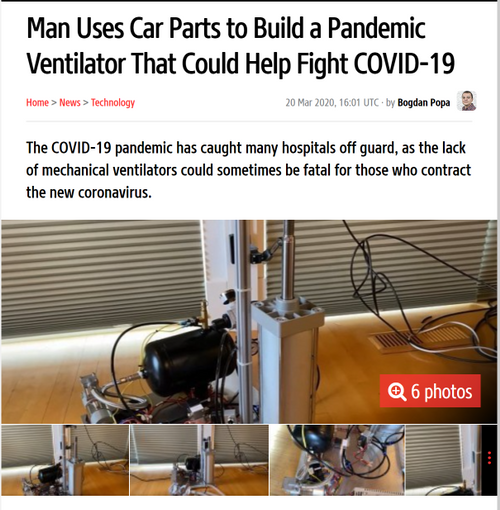 Man Uses Car Parts to Build a Pandemic Ventilator That Could Help Fight COVID-19

Home > News > Technology

20 Mar 2020, 16:01 UTC · by Bogdan Popa

The COVID-19 pandemic has caught many hospitals off guard, as the lack of mechanical ventilators could sometimes be fatal for those who contract the new coronavirus.

6 photos