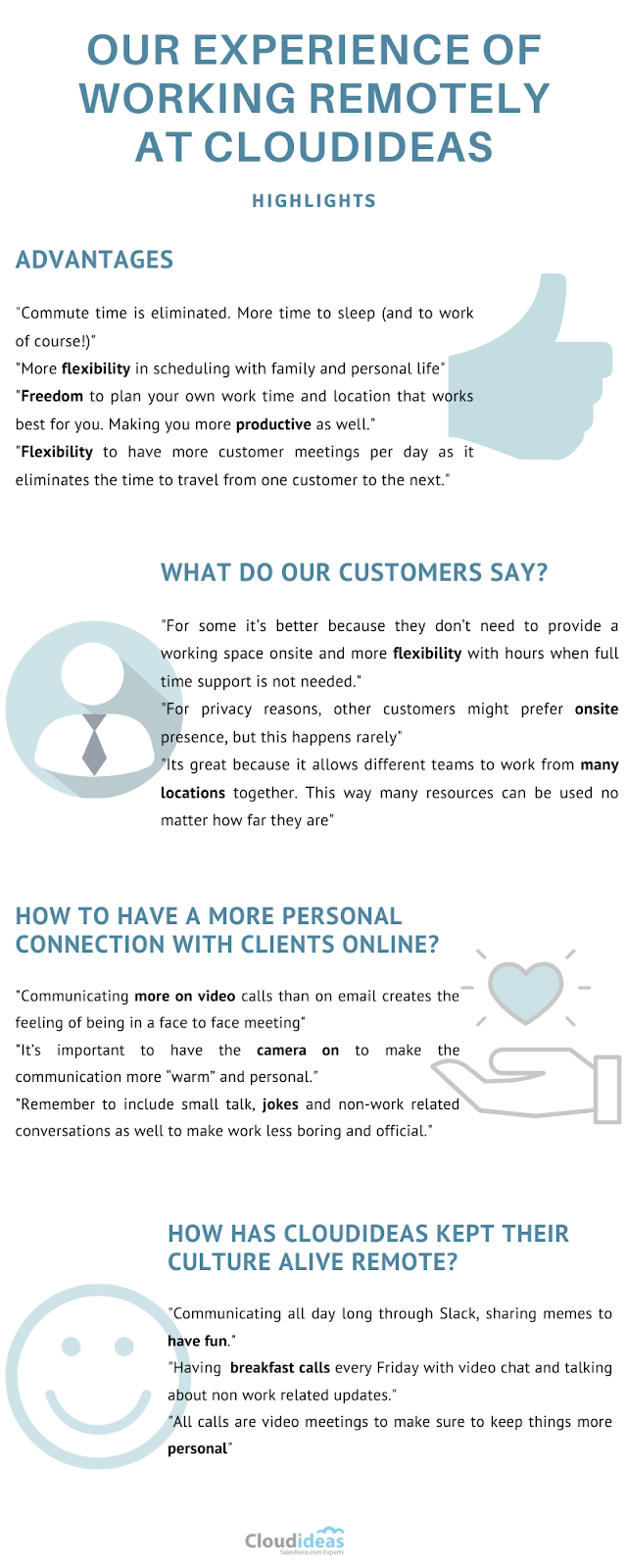 OUR EXPERIENCE OF WORKING REMOTELY AT CLOUDIDEAS

HIGHLIGHTS

ADVANTAGES

"Commute time is eliminated. More time to sleep (and to work of course!)"
"More flexibility in scheduling with family and personal life"
"Freedom to plan your own work time and location that works best for you. Making you more productive as well."
"Flexibility to have more customer meetings per day as it eliminates the time to travel from one customer to the next."

WHAT DO OUR CUSTOMERS SAY?

"For some it's better because they don't need to provide a working space onsite and more flexibility with hours when full time support is not needed."
"For privacy reasons, other customers might prefer onsite presence, but this happens rarely"
"Its great because it allows different teams to work from many locations together. This way many resources can be used no matter how far they are"

HOW TO HAVE A MORE PERSONAL CONNECTION WITH CLIENTS ONLINE?

"Communicating more on video calls than on email creates the feeling of being in a face to face meeting"
"It's important to have the camera on to make the communication more "warm" and personal."
"Remember to include small talk, jokes and non-work related conversations as well to make work less boring and official."

HOW HAS CLOUDIDEAS KEPT THEIR CULTURE ALIVE REMOTE?

"Communicating all day long through Slack, sharing memes to have fun."
"Having breakfast calls every Friday with video chat and talking about non work related updates."
"All calls are video meetings to make sure to keep things more personal"

Cloudideas
Salesforce.com Experts