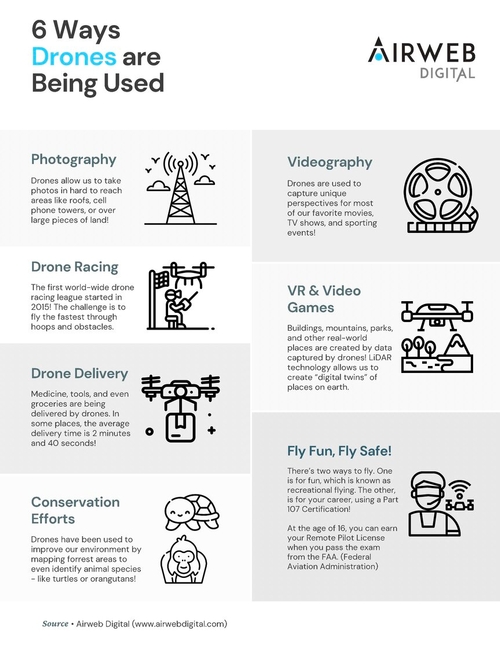 6 Ways Drones are Being Used

AIRWEB DIGITAL

Photography

Drones allow us to take photos in hard to reach areas like roofs, cell phone towers, or over large pieces of land!

Drone Racing

The first world-wide drone racing league started in 2015! The challenge is to fly the fastest through hoops and obstacles.

Drone Delivery

Medicine, tools, and even groceries are being delivered by drones. In some places, the average delivery time is 2 minutes and 40 seconds!

Conservation Efforts

Drones have been used to improve our environment by mapping forrest areas to even identify animal species - like turtles or orangutans!

Videography

Drones are used to capture unique perspectives for most of our favorite movies, TV shows, and sporting events!

VR & Video Games

Buildings, mountains, parks, and other real-world places are created by data captured by drones! LiDAR technology allows us to create "digital twins" of places on earth.

Fly Fun, Fly Safe!

There's two ways to fly. One is for fun, which is known as recreational flying. The other, is for your career, using a Part 107 Certification!

At the age of 16, you can earn your Remote Pilot License when you pass the exam from the FAA. (Federal Aviation Administration)

Source • Airweb Digital (www.airwebdigital.com)