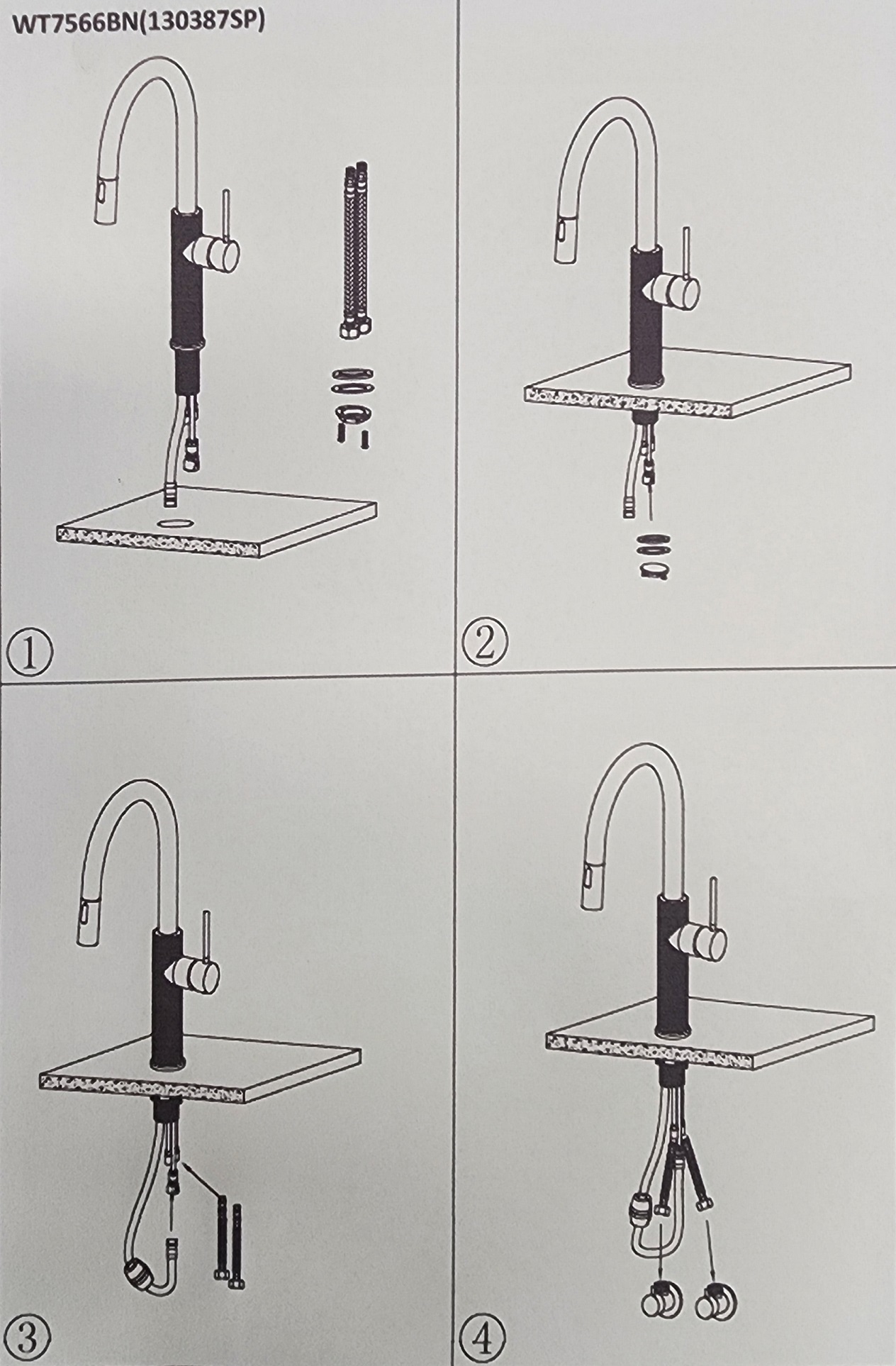 WT7566BN(130387SP)

①

②

③

④