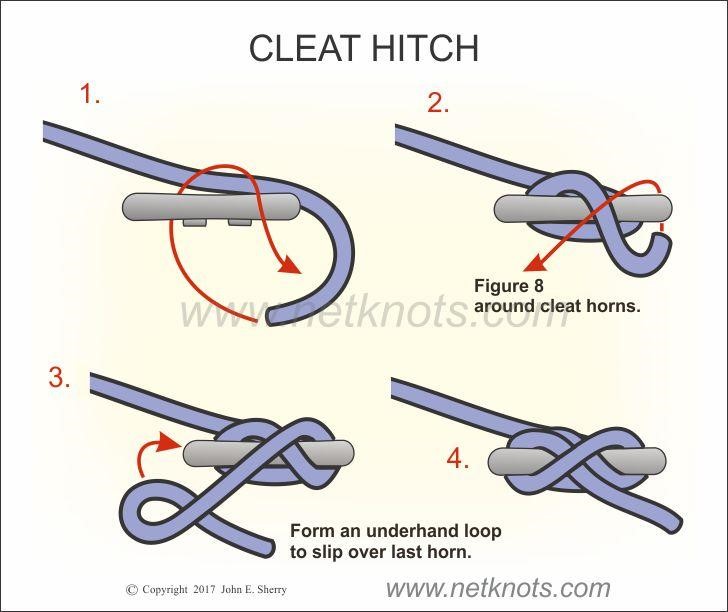 CLEAT HITCH

1.

2.

Figure 8
around cleat horns.

www.netknots.com

3.

4.

Form an underhand loop
to slip over last horn.

© Copyright 2017 John E. Sherry

www.netknots.com