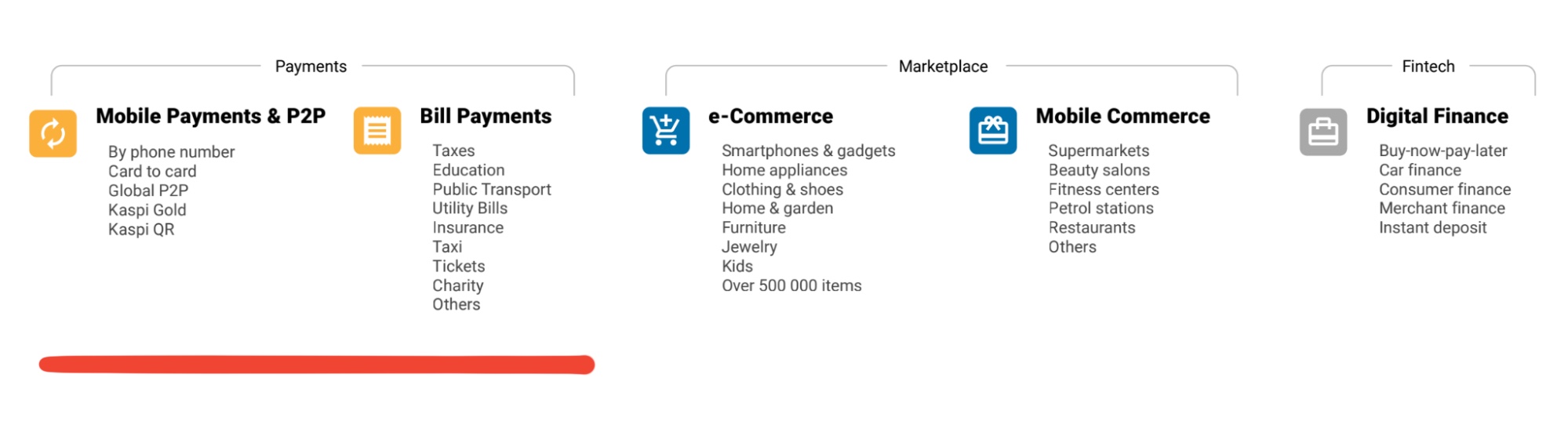 Payments

Mobile Payments & P2P

By phone number
Card to card
Global P2P
Kaspi Gold
Kaspi QR

Bill Payments

Taxes
Education
Public Transport
Utility Bills
Insurance
Taxi
Tickets
Charity
Others

Marketplace

e-Commerce

Smartphones & gadgets
Home appliances
Clothing & shoes
Home & garden
Furniture
Jewelry
Kids
Over 500 000 items

Mobile Commerce

Supermarkets
Beauty salons
Fitness centers
Petrol stations
Restaurants
Others

Fintech

Digital Finance

Buy-now-pay-later
Car finance
Consumer finance
Merchant finance
Instant deposit