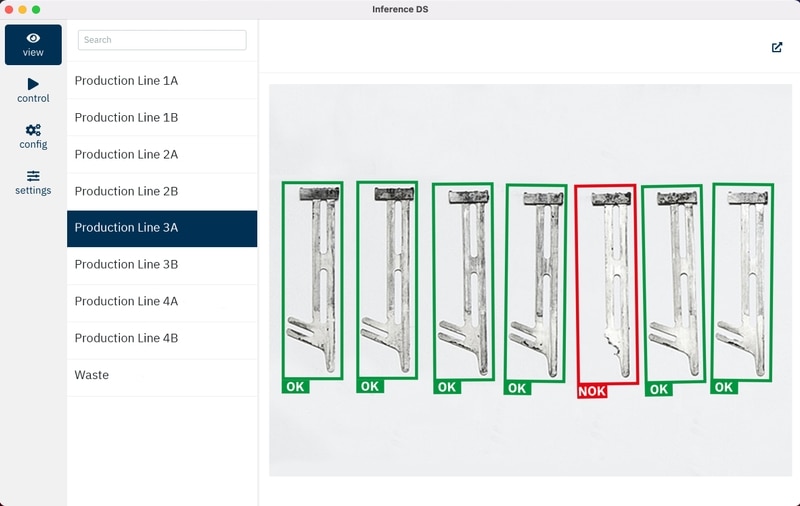 Inference DS

view

control

config

settings

Search

Production Line 1A

Production Line 1B

Production Line 2A

Production Line 2B

Production Line 3A

Production Line 3B

Production Line 4A

Production Line 4B

Waste

OK

OK

OK

OK

NOK

OK

OK