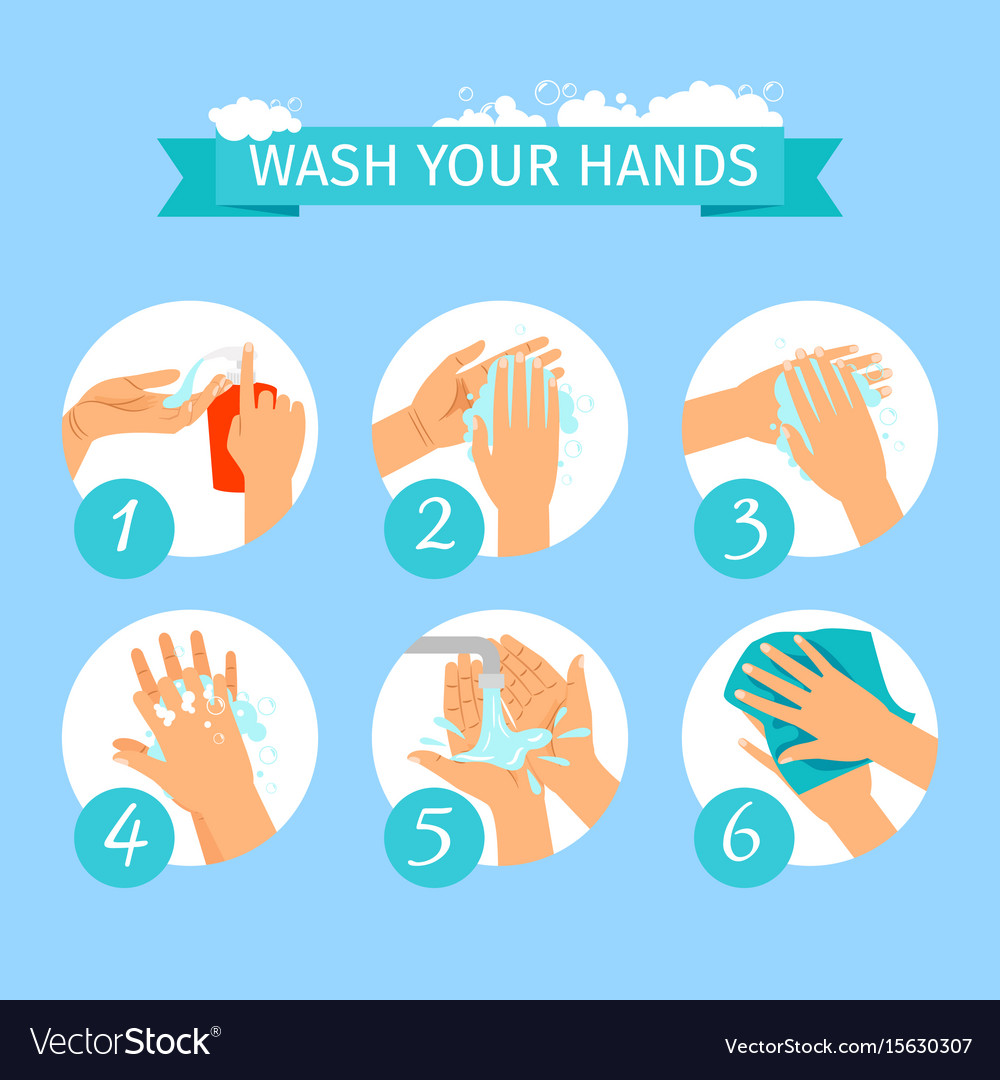 WASH YOUR HANDS

1

2

3

4

5

6

VectorStock®

VectorStock.com/15630307