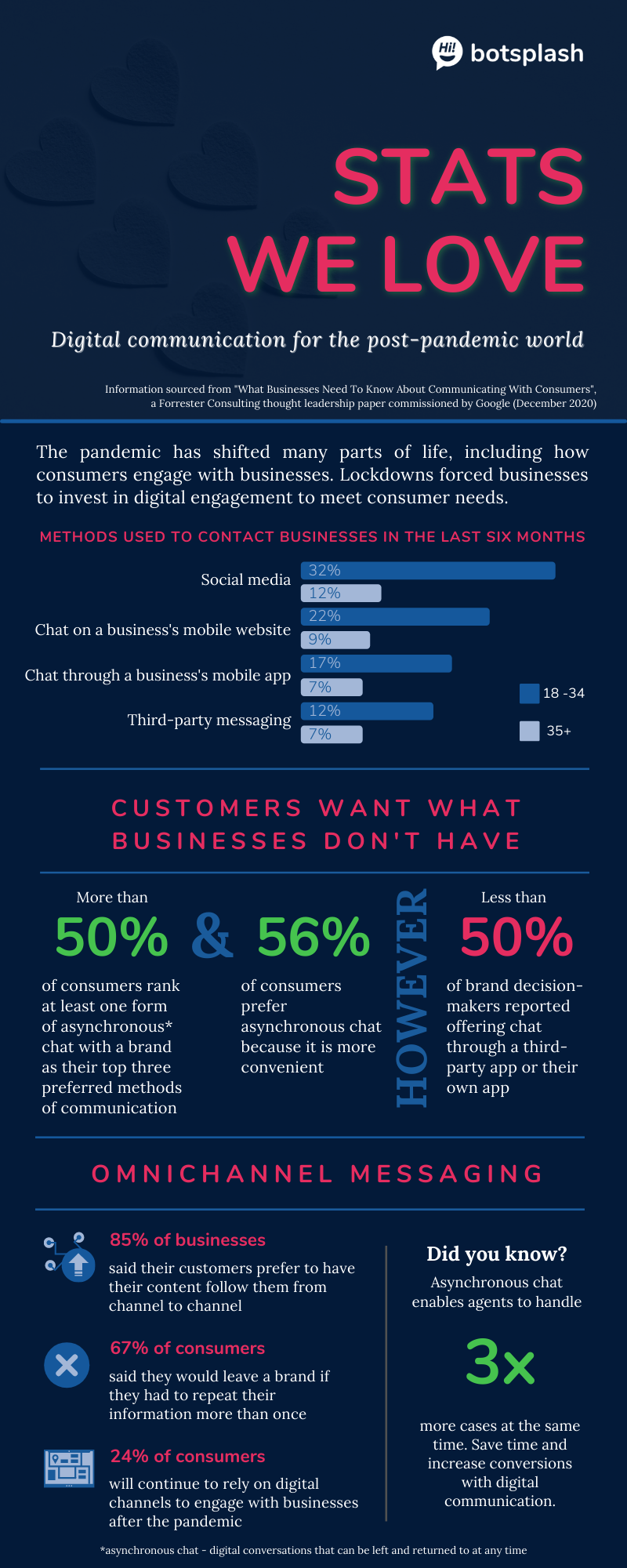 Hi! botsplash

STATS WE LOVE

Digital communication for the post-pandemic world

Information sourced from "What Businesses Need To Know About Communicating With Consumers", a Forrester Consulting thought leadership paper commissioned by Google (December 2020)

The pandemic has shifted many parts of life, including how consumers engage with businesses. Lockdowns forced businesses to invest in digital engagement to meet consumer needs.

METHODS USED TO CONTACT BUSINESSES IN THE LAST SIX MONTHS

Social media 32% 12%

Chat on a business's mobile website 22% 9%

Chat through a business's mobile app 17% 7%

Third-party messaging 12% 7%

18 -34

35+

CUSTOMERS WANT WHAT BUSINESSES DON'T HAVE

More than 50% of consumers rank at least one form of asynchronous* chat with a brand as their top three preferred methods of communication

&

56% of consumers prefer asynchronous chat because it is more convenient

HOWEVER

Less than 50% of brand decision-makers reported offering chat through a third-party app or their own app

OMNICHANNEL MESSAGING

85% of businesses said their customers prefer to have their content follow them from channel to channel

67% of consumers said they would leave a brand if they had to repeat their information more than once

24% of consumers will continue to rely on digital channels to engage with businesses after the pandemic

Did you know?

Asynchronous chat enables agents to handle

3x

more cases at the same time. Save time and increase conversions with digital communication.

*asynchronous chat - digital conversations that can be left and returned to at any time