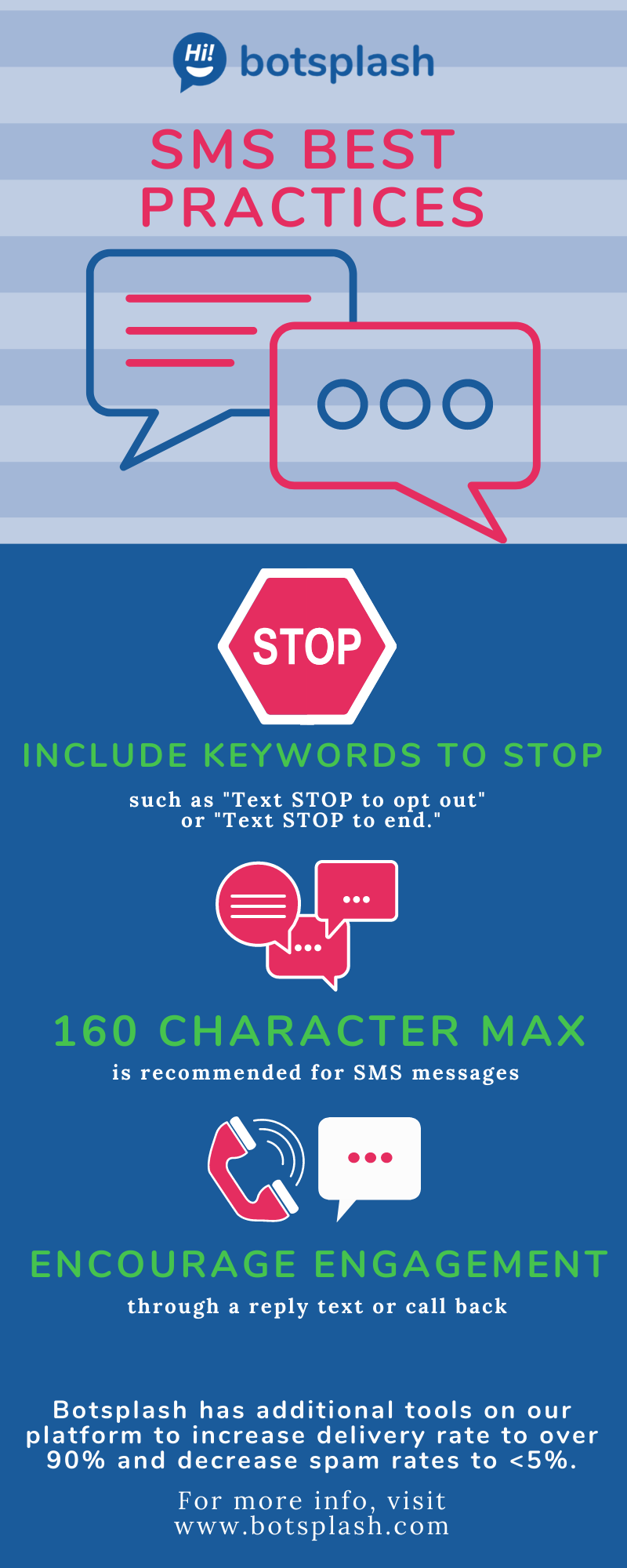 Hi! botsplash

SMS BEST PRACTICES

STOP

INCLUDE KEYWORDS TO STOP

such as "Text STOP to opt out" or "Text STOP to end."

160 CHARACTER MAX

is recommended for SMS messages

ENCOURAGE ENGAGEMENT

through a reply text or call back

Botsplash has additional tools on our platform to increase delivery rate to over 90% and decrease spam rates to <5%.

For more info, visit www.botsplash.com