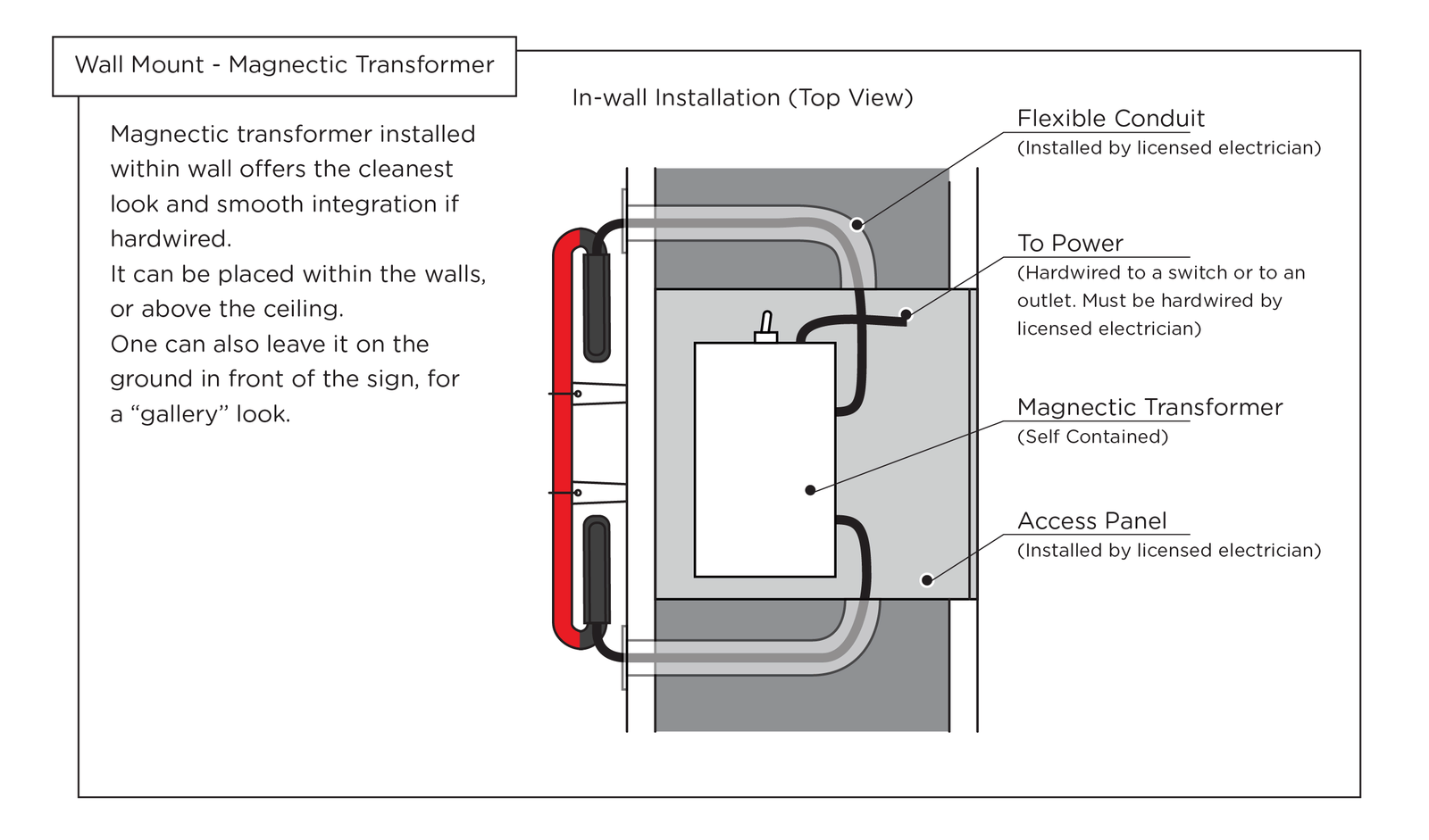 Wall Mount - Magnectic Transformer

Magnectic transformer installed within wall offers the cleanest look and smooth integration if hardwired.
It can be placed within the walls, or above the ceiling.
One can also leave it on the ground in front of the sign, for a “gallery” look.

In-wall Installation (Top View)

Flexible Conduit
(Installed by licensed electrician)

To Power
(Hardwired to a switch or to an outlet. Must be hardwired by licensed electrician)

Magnectic Transformer
(Self Contained)

Access Panel
(Installed by licensed electrician)