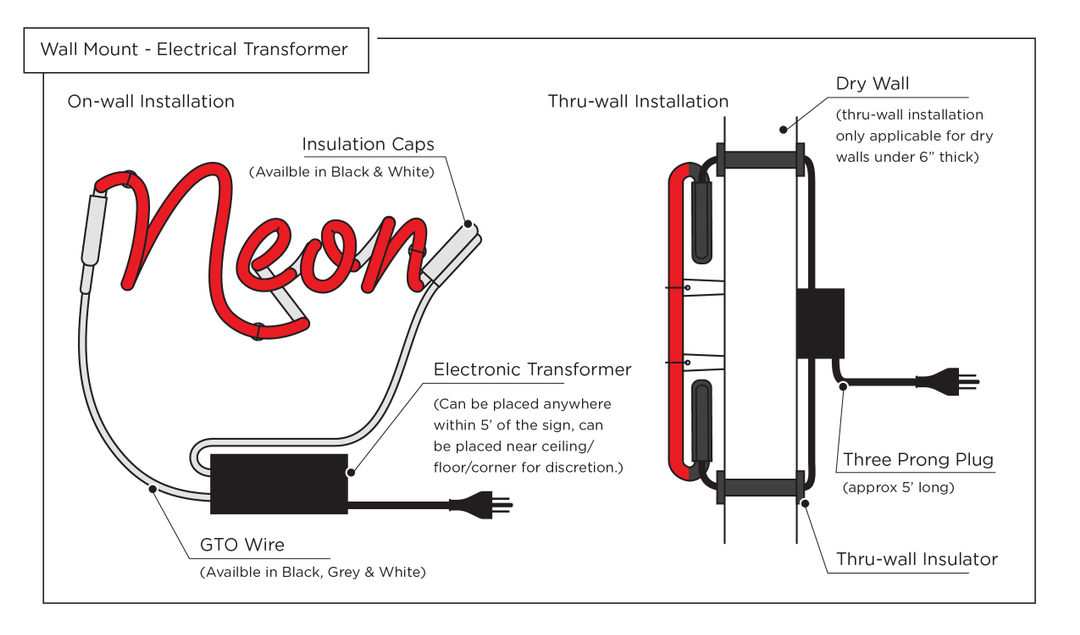 Wall Mount - Electrical Transformer

On-wall Installation

Insulation Caps
(Availble in Black & White)

Neon

Electronic Transformer
(Can be placed anywhere within 5' of the sign, can be placed near ceiling/ floor/corner for discretion.)

GTO Wire
(Availble in Black, Grey & White)

Thru-wall Installation

Dry Wall
(thru-wall installation only applicable for dry walls under 6" thick)

Three Prong Plug
(approx 5' long)

Thru-wall Insulator