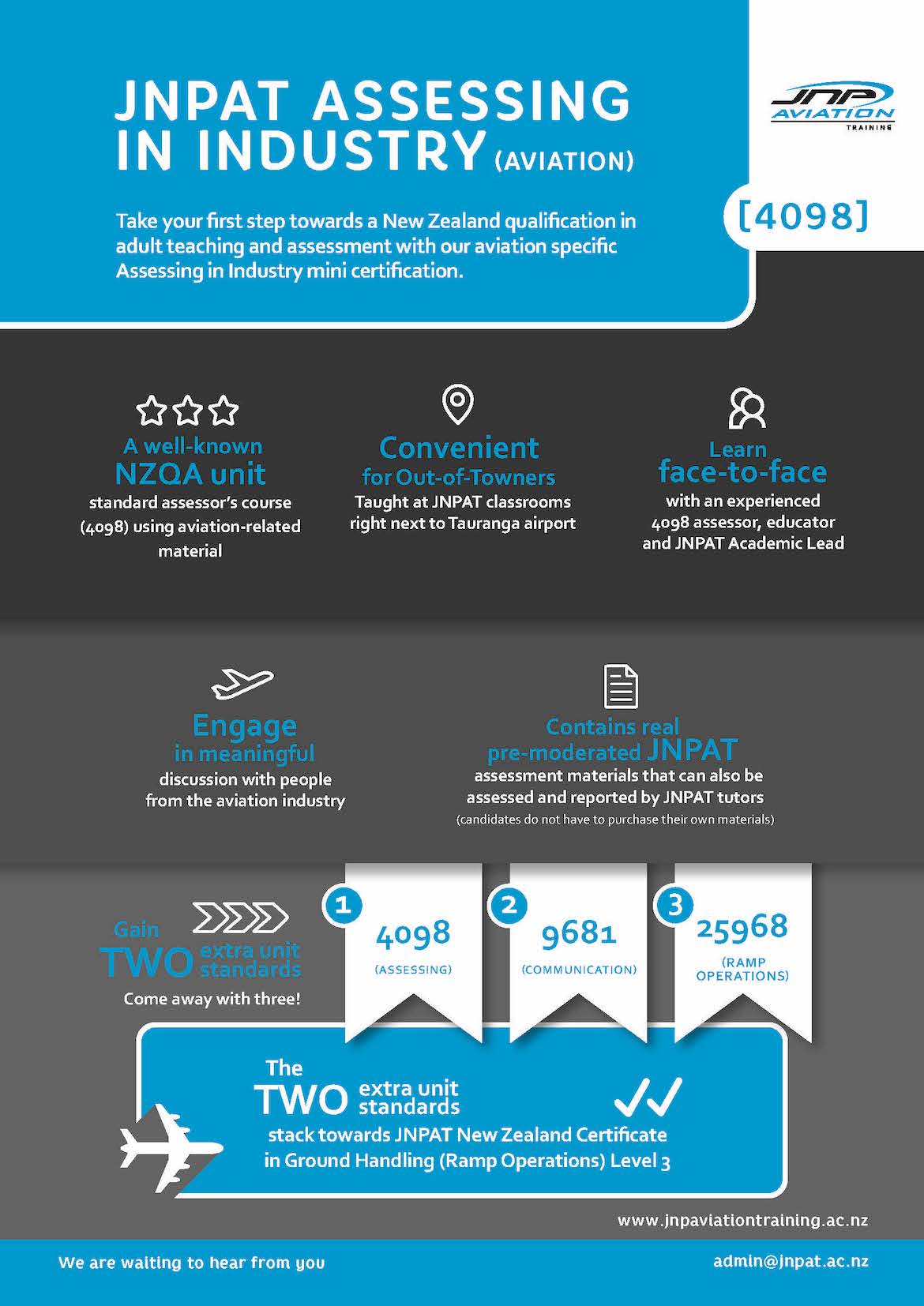 JNPAT ASSESSING IN INDUSTRY (AVIATION)

JNP AVIATION TRAINING

[4098]

Take your first step towards a New Zealand qualification in adult teaching and assessment with our aviation specific Assessing in Industry mini certification.

A well-known NZQA unit standard assessor's course (4098) using aviation-related material

Convenient for Out-of-Towners Taught at JNPAT classrooms right next to Tauranga airport

Learn face-to-face with an experienced 4098 assessor, educator and JNPAT Academic Lead

Engage in meaningful discussion with people from the aviation industry

Contains real pre-moderated JNPAT assessment materials that can also be assessed and reported by JNPAT tutors
(candidates do not have to purchase their own materials)

Gain TWO extra unit standards
Come away with three!

1 4098 (ASSESSING)

2 9681 (COMMUNICATION)

3 25968 (RAMP OPERATIONS)

The TWO extra unit standards stack towards JNPAT New Zealand Certificate in Ground Handling (Ramp Operations) Level 3

www.jnpaviationtraining.ac.nz

We are waiting to hear from you

admin@jnpat.ac.nz