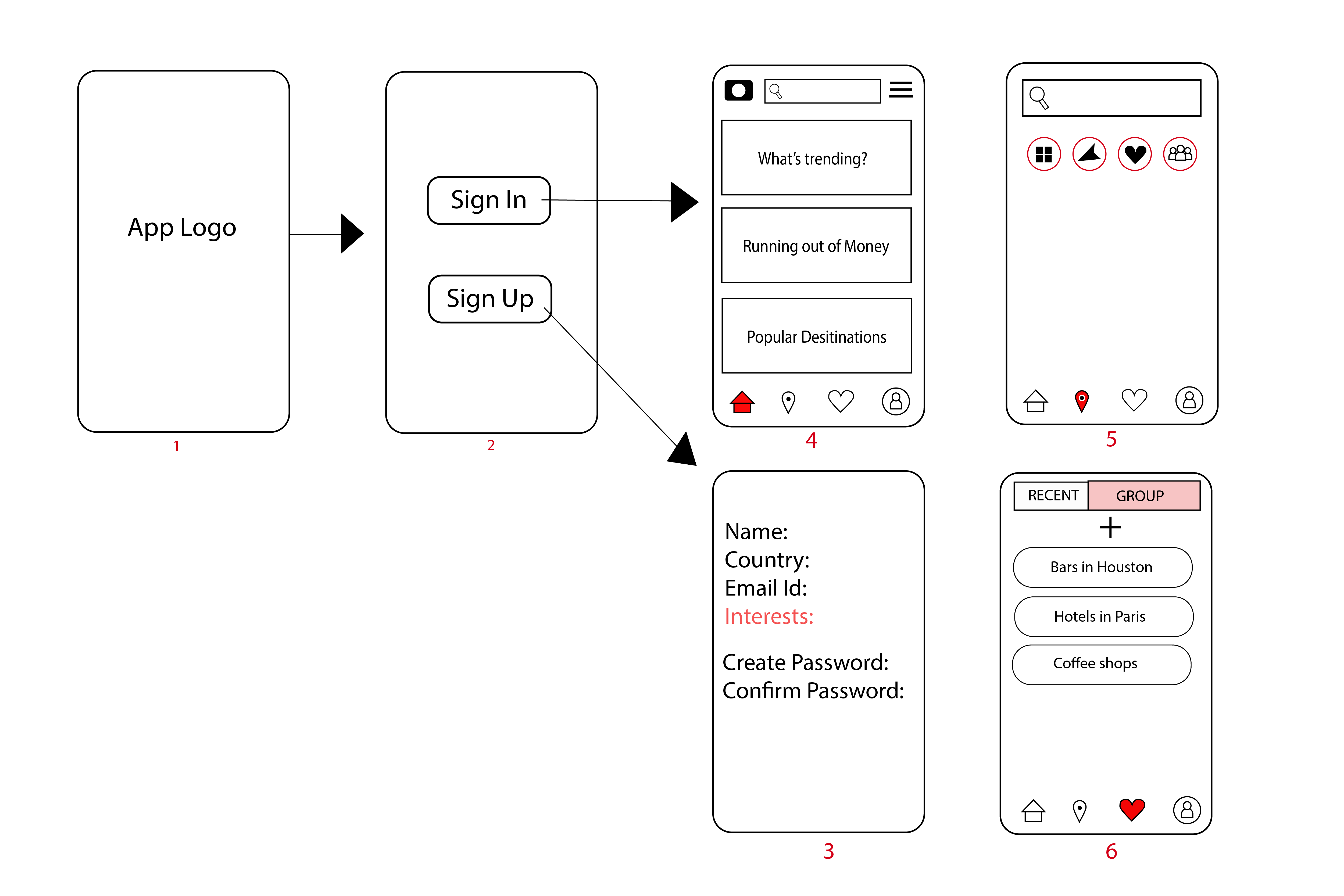 App Logo

1

Sign In

Sign Up

2

What's trending?

Running out of Money

Popular Desitinations

4

5

Name:
Country:
Email Id:
Interests:

Create Password:
Confirm Password:

3

RECENT GROUP

+

Bars in Houston

Hotels in Paris

Coffee shops

6