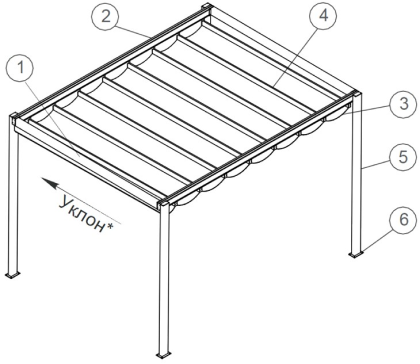 2
4
1
3
5
Уклон*
6