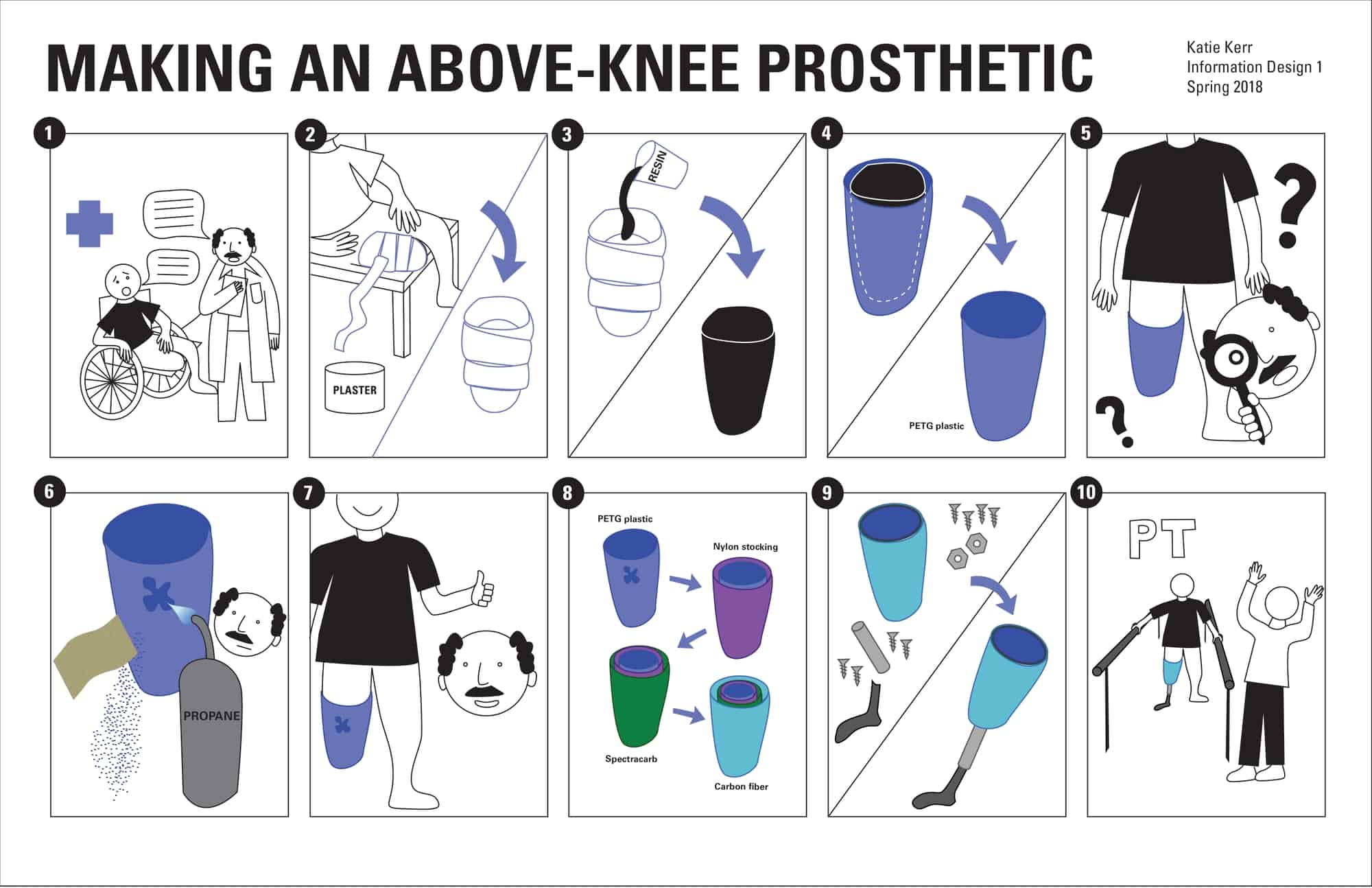 MAKING AN ABOVE-KNEE PROSTHETIC

Katie Kerr
Information Design 1
Spring 2018

1

2

PLASTER

3

RESIN

4

PETG plastic

5

?

?

6

PROPANE

7

8

PETG plastic

Nylon stocking

Spectracarb

Carbon fiber

9

10

PT