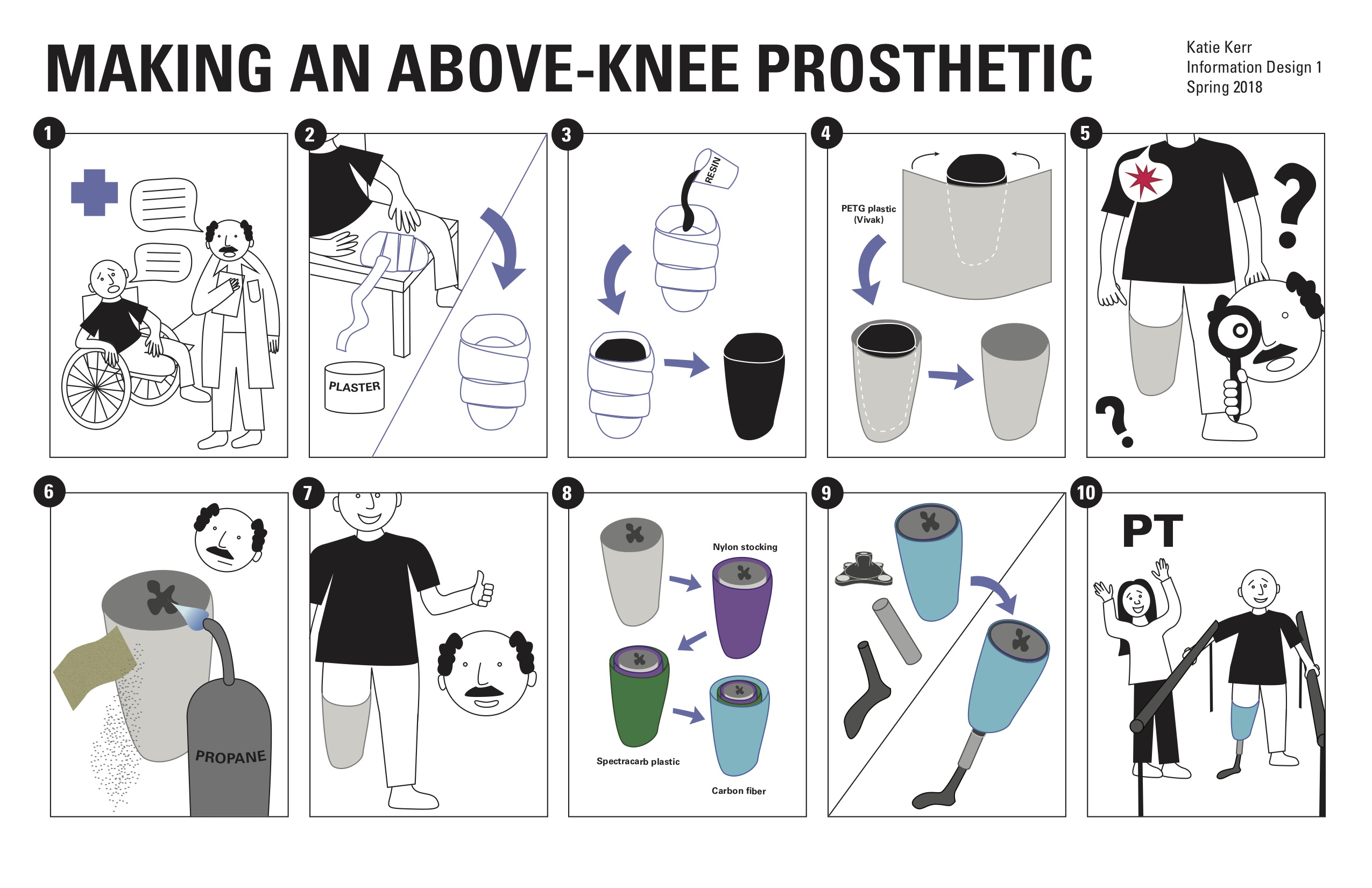 MAKING AN ABOVE-KNEE PROSTHETIC

Katie Kerr
Information Design 1
Spring 2018

1

2

PLASTER

3

RESIN

4

PETG plastic (Vivak)

5

?

?

6

PROPANE

7

8

Nylon stocking

Spectracarb plastic

Carbon fiber

9

10

PT