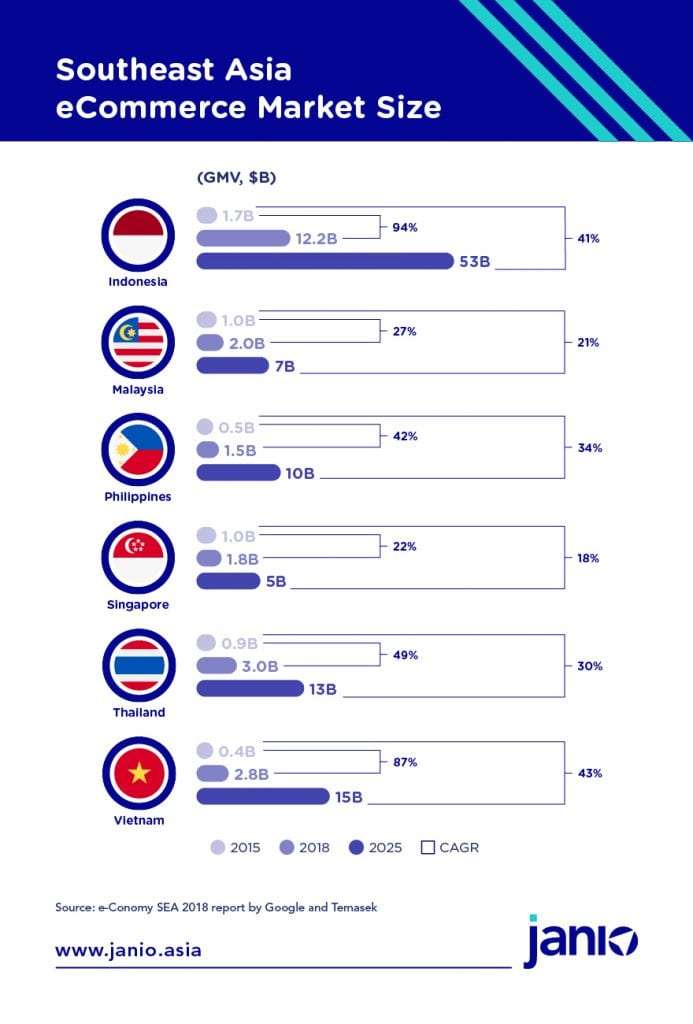 Southeast Asia
eCommerce Market Size

(GMV, $B)

Indonesia
1.7B
12.2B
53B
94%
41%

Malaysia
1.0B
2.0B
7B
27%
21%

Philippines
0.5B
1.5B
10B
42%
34%

Singapore
1.0B
1.8B
5B
22%
18%

Thailand
0.9B
3.0B
13B
49%
30%

Vietnam
0.4B
2.8B
15B
87%
43%

2015 2018 2025 CAGR

Source: e-Conomy SEA 2018 report by Google and Temasek

www.janio.asia

janio