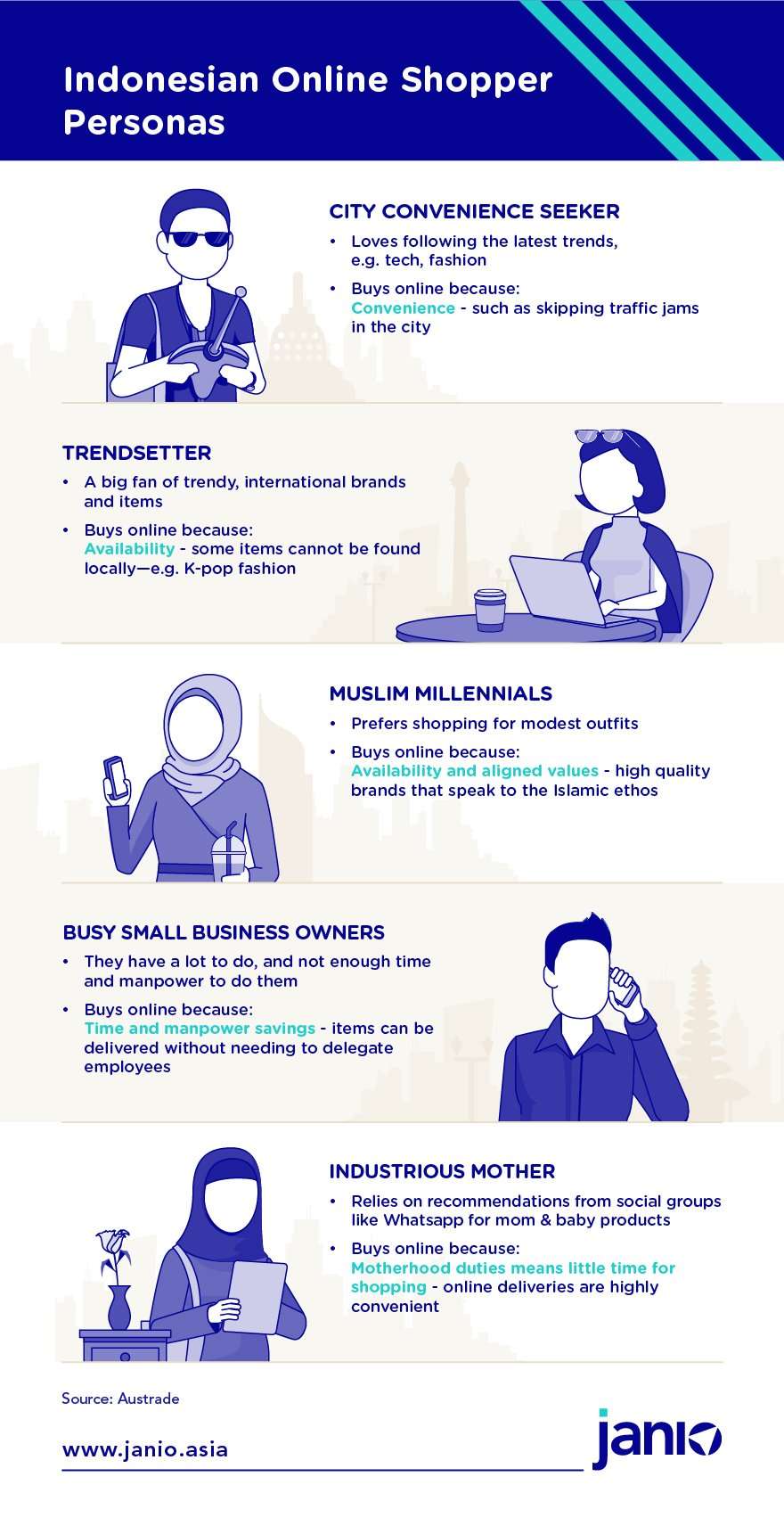 Indonesian Online Shopper Personas

CITY CONVENIENCE SEEKER

• Loves following the latest trends, e.g. tech, fashion

• Buys online because: Convenience - such as skipping traffic jams in the city

TRENDSETTER

• A big fan of trendy, international brands and items

• Buys online because: Availability - some items cannot be found locally—e.g. K-pop fashion

MUSLIM MILLENNIALS

• Prefers shopping for modest outfits

• Buys online because: Availability and aligned values - high quality brands that speak to the Islamic ethos

BUSY SMALL BUSINESS OWNERS

• They have a lot to do, and not enough time and manpower to do them

• Buys online because: Time and manpower savings - items can be delivered without needing to delegate employees

INDUSTRIOUS MOTHER

• Relies on recommendations from social groups like Whatsapp for mom & baby products

• Buys online because: Motherhood duties means little time for shopping - online deliveries are highly convenient

Source: Austrade

www.janio.asia

janio