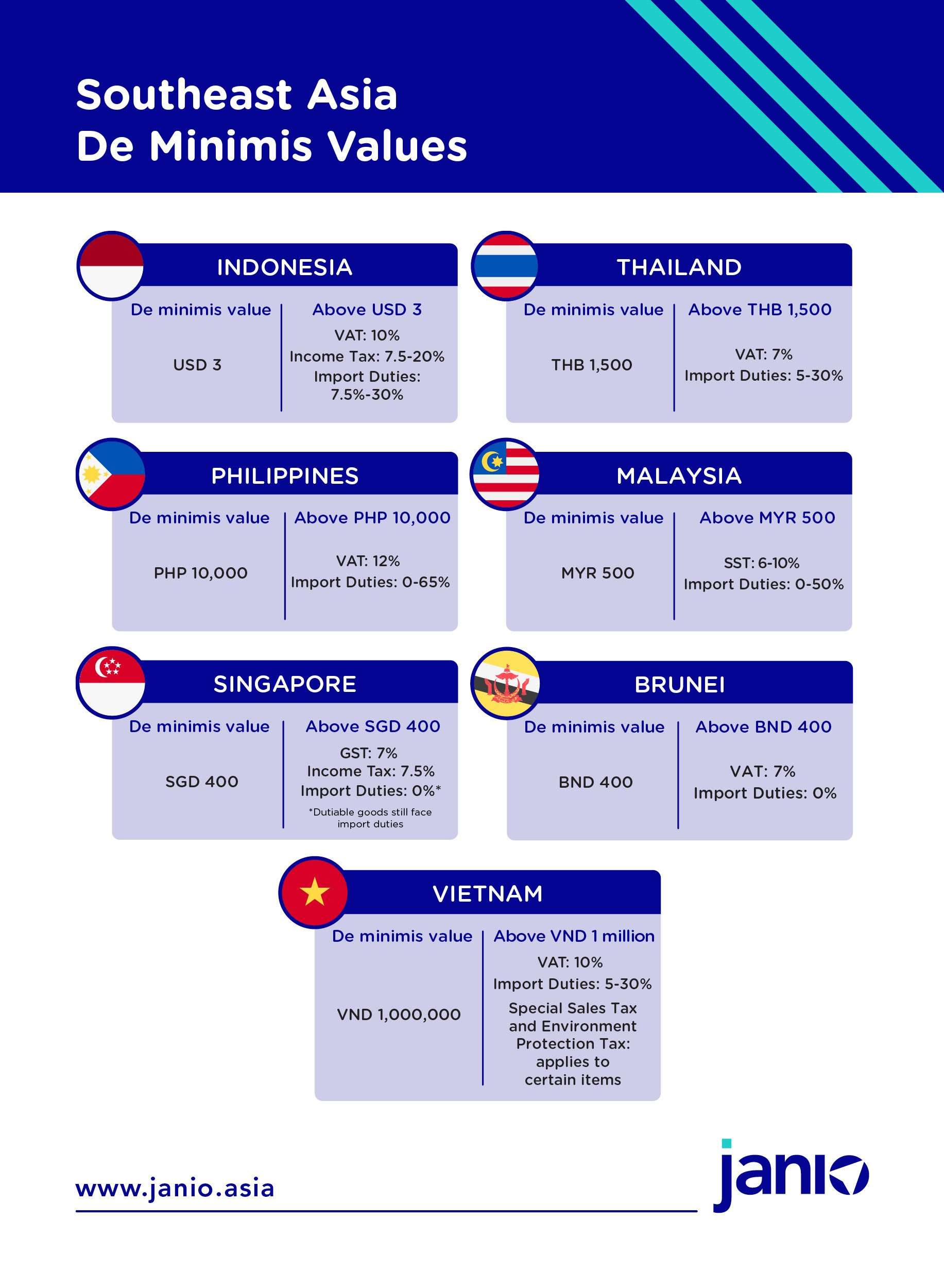 Southeast Asia
De Minimis Values

INDONESIA

| De minimis value | Above USD 3 |
|---|---|
| USD 3 | VAT: 10% Income Tax: 7.5-20% Import Duties: 7.5%-30% |

THAILAND

| De minimis value | Above THB 1,500 |
|---|---|
| THB 1,500 | VAT: 7% Import Duties: 5-30% |

PHILIPPINES

| De minimis value | Above PHP 10,000 |
|---|---|
| PHP 10,000 | VAT: 12% Import Duties: 0-65% |

MALAYSIA

| De minimis value | Above MYR 500 |
|---|---|
| MYR 500 | SST: 6-10% Import Duties: 0-50% |

SINGAPORE

| De minimis value | Above SGD 400 |
|---|---|
| SGD 400 | GST: 7% Income Tax: 7.5% Import Duties: 0%* *Dutiable goods still face import duties |

BRUNEI

| De minimis value | Above BND 400 |
|---|---|
| BND 400 | VAT: 7% Import Duties: 0% |

VIETNAM

| De minimis value | Above VND 1 million |
|---|---|
| VND 1,000,000 | VAT: 10% Import Duties: 5-30% Special Sales Tax and Environment Protection Tax: applies to certain items |

www.janio.asia

janio