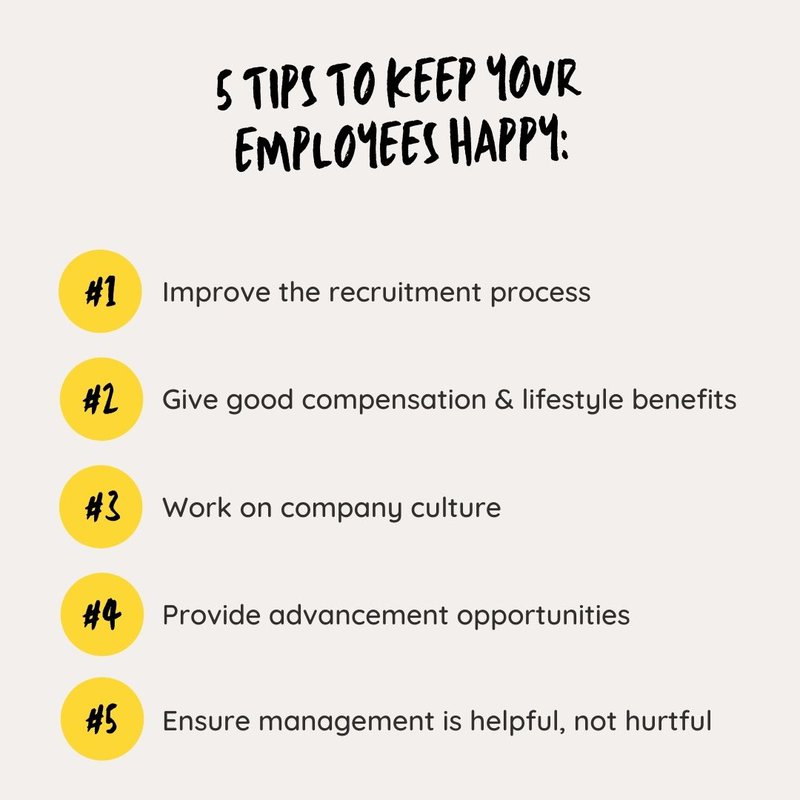 5 TIPS TO KEEP YOUR EMPLOYEES HAPPY:

#1 Improve the recruitment process

#2 Give good compensation & lifestyle benefits

#3 Work on company culture

#4 Provide advancement opportunities

#5 Ensure management is helpful, not hurtful