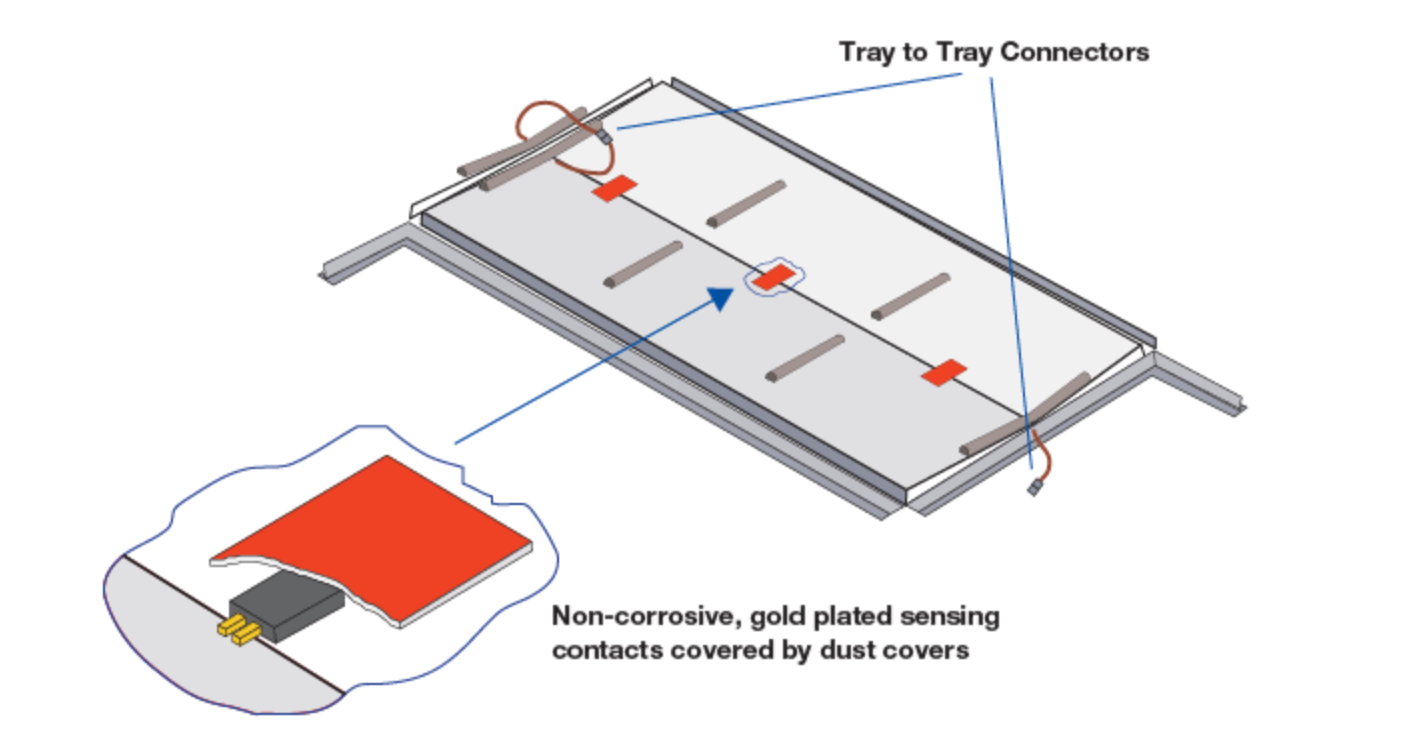 Tray to Tray Connectors

Non-corrosive, gold plated sensing contacts covered by dust covers