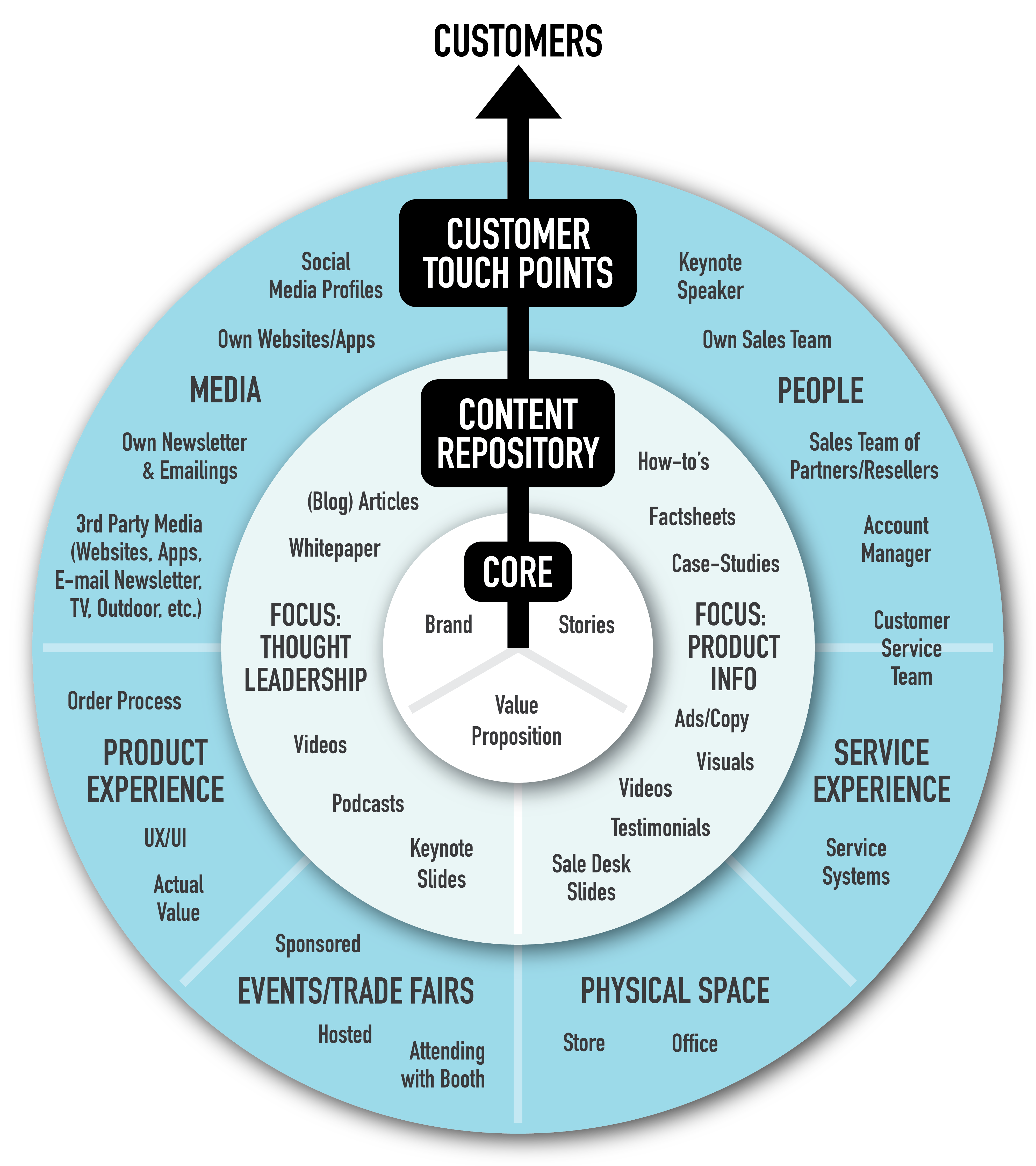 CUSTOMERS

CUSTOMER TOUCH POINTS

Social Media Profiles

Own Websites/Apps

MEDIA

Own Newsletter & Emailings

3rd Party Media (Websites, Apps, E-mail Newsletter, TV, Outdoor, etc.)

Keynote Speaker

Own Sales Team

PEOPLE

Sales Team of Partners/Resellers

Account Manager

Customer Service Team

CONTENT REPOSITORY

(Blog) Articles

Whitepaper

FOCUS: THOUGHT LEADERSHIP

Videos

Podcasts

Keynote Slides

How-to's

Factsheets

Case-Studies

FOCUS: PRODUCT INFO

Ads/Copy

Visuals

Videos

Testimonials

Sale Desk Slides

CORE

Brand

Stories

Value Proposition

Order Process

PRODUCT EXPERIENCE

UX/UI

Actual Value

SERVICE EXPERIENCE

Service Systems

Sponsored

EVENTS/TRADE FAIRS

Hosted

Attending with Booth

PHYSICAL SPACE

Store

Office