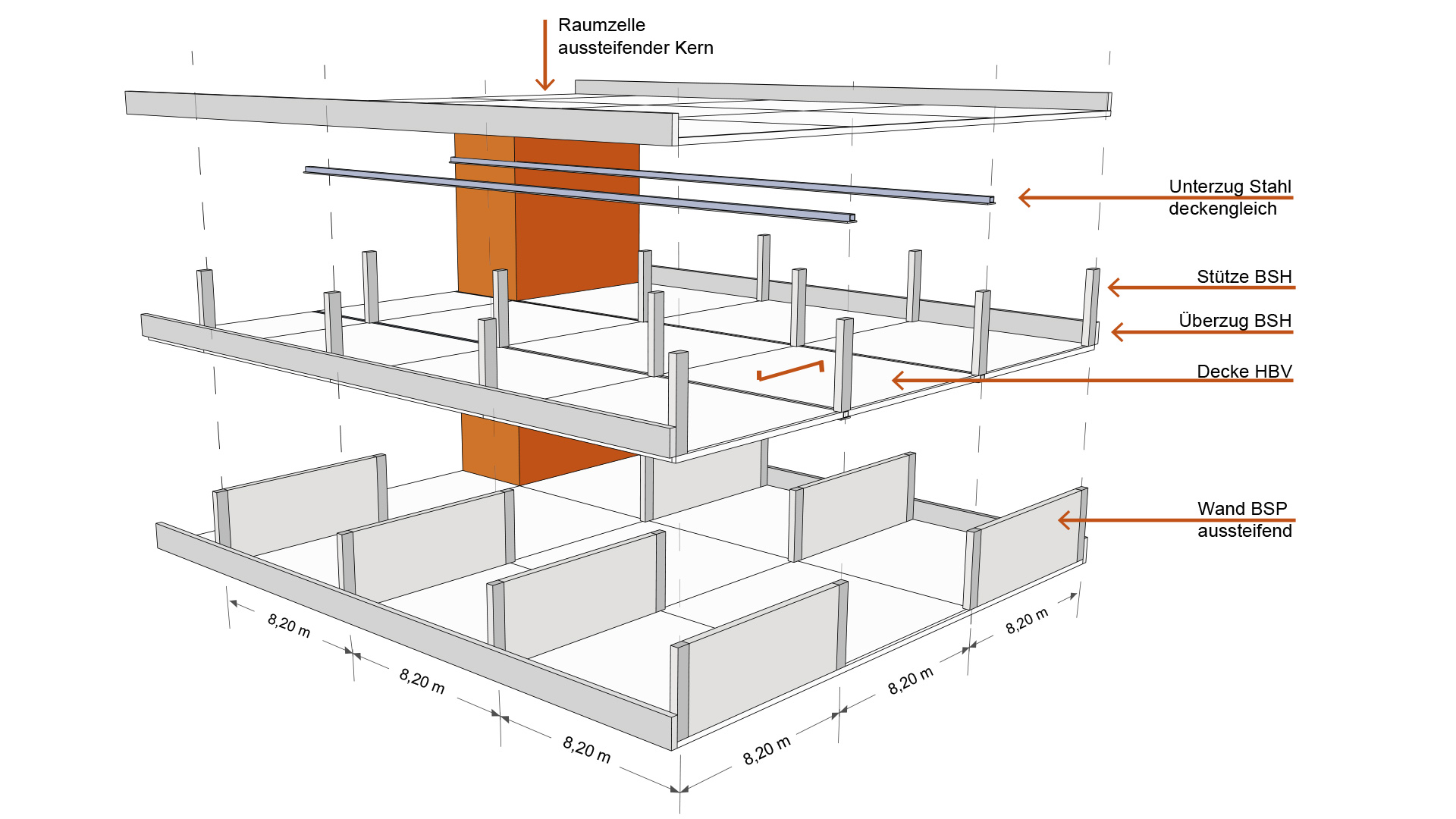 Raumzelle
aussteifender Kern

Unterzug Stahl
deckengleich

Stütze BSH

Überzug BSH

Decke HBV

Wand BSP
aussteifend

8,20 m

8,20 m

8,20 m

8,20 m

8,20 m

8,20 m