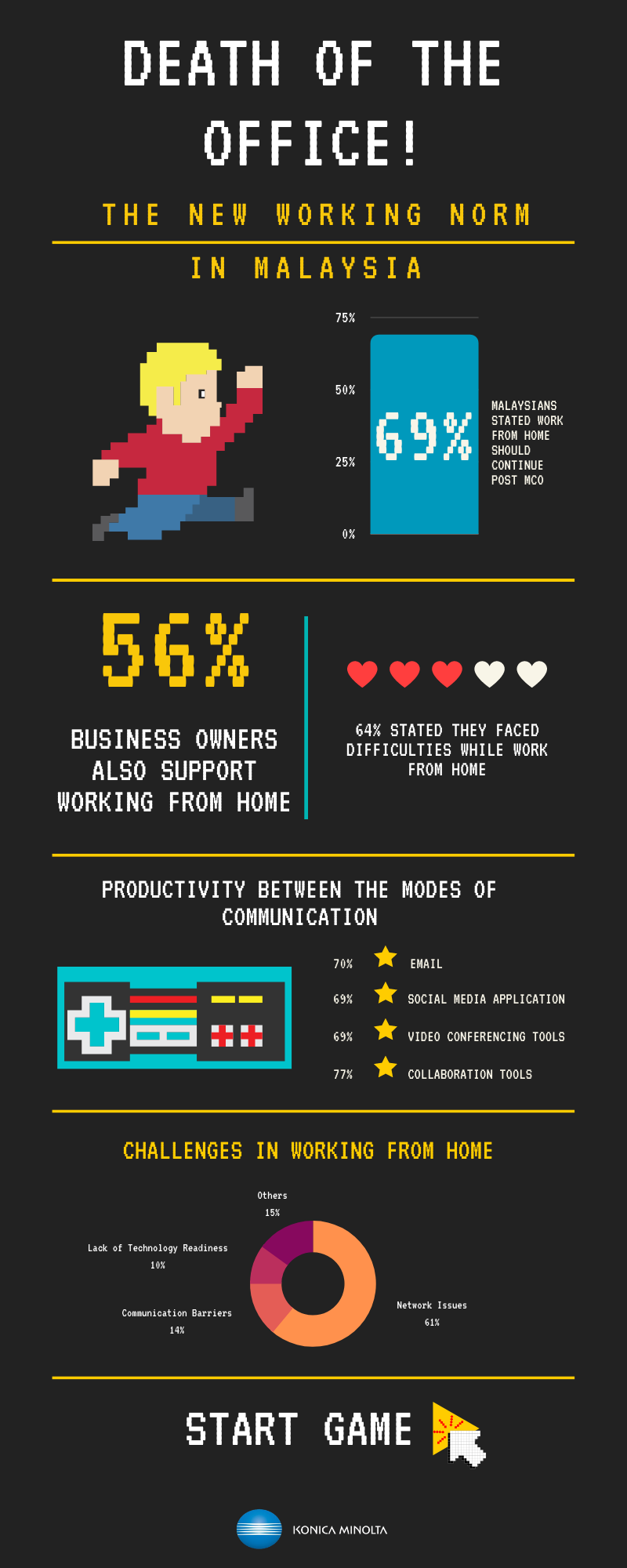 DEATH OF THE OFFICE!

THE NEW WORKING NORM

IN MALAYSIA

75%
50%
25%
0%

69%

MALAYSIANS STATED WORK FROM HOME SHOULD CONTINUE POST MCO

56%

BUSINESS OWNERS ALSO SUPPORT WORKING FROM HOME

64% STATED THEY FACED DIFFICULTIES WHILE WORK FROM HOME

PRODUCTIVITY BETWEEN THE MODES OF COMMUNICATION

70% EMAIL
69% SOCIAL MEDIA APPLICATION
69% VIDEO CONFERENCING TOOLS
77% COLLABORATION TOOLS

CHALLENGES IN WORKING FROM HOME

Others
15%

Lack of Technology Readiness
10%

Communication Barriers
14%

Network Issues
61%

START GAME

KONICA MINOLTA