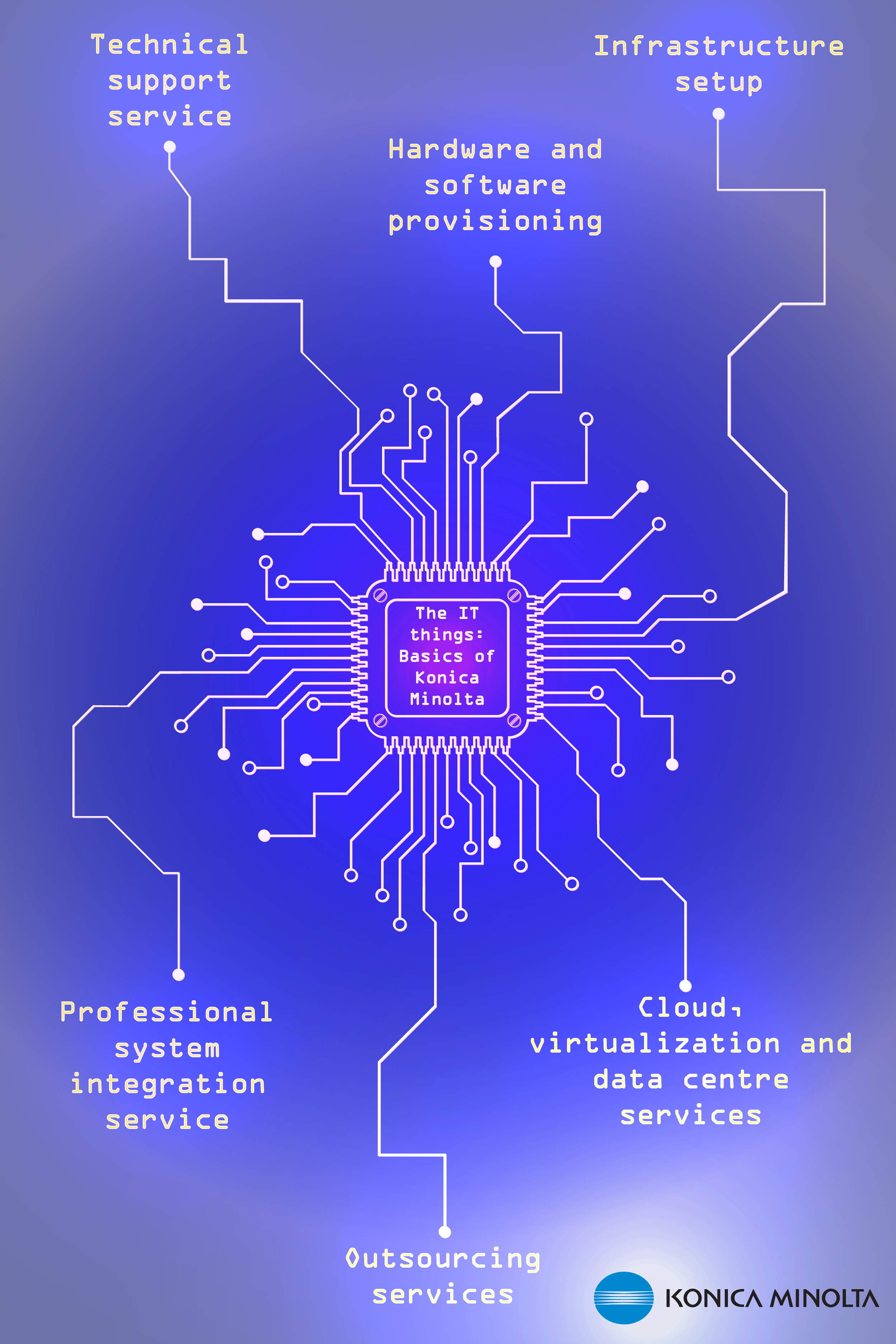 Technical support service

Infrastructure setup

Hardware and software provisioning

The IT things: Basics of Konica Minolta

Professional system integration service

Cloud, virtualization and data centre services

Outsourcing services

KONICA MINOLTA