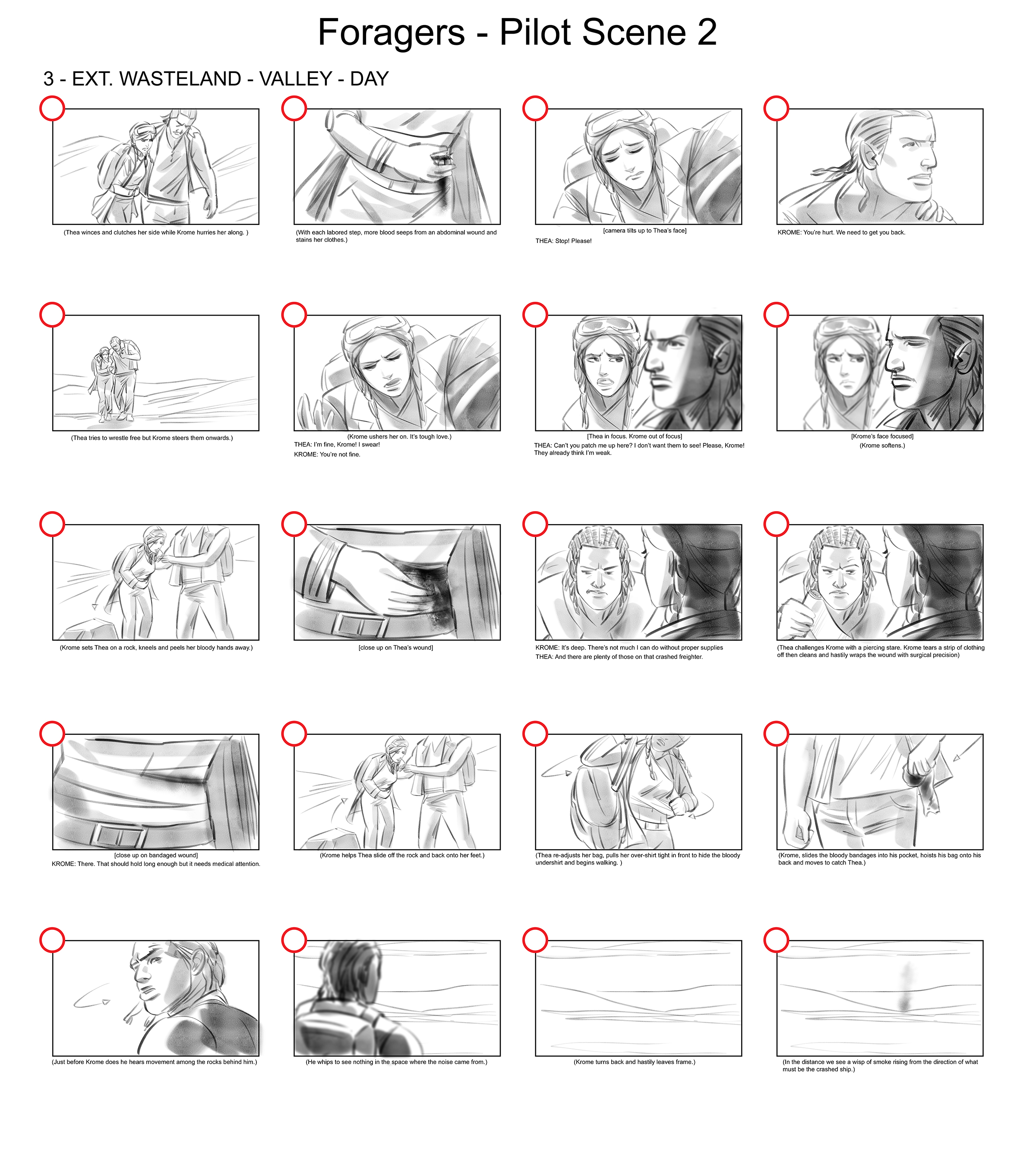 Foragers - Pilot Scene 2

3 - EXT. WASTELAND - VALLEY - DAY

(Thea winces and clutches her side while Krome hurries her along. )

(With each labored step, more blood seeps from an abdominal wound and stains her clothes.)

[camera tilts up to Thea's face]
THEA: Stop! Please!

KROME: You're hurt. We need to get you back.

(Thea tries to wrestle free but Krome steers them onwards.)

(Krome ushers her on. It's tough love.)
THEA: I'm fine, Krome! I swear!
KROME: You're not fine.

[Thea in focus. Krome out of focus]
THEA: Can't you patch me up here? I don't want them to see! Please, Krome! They already think I'm weak.

[Krome's face focused]
(Krome softens.)

(Krome sets Thea on a rock, kneels and peels her bloody hands away.)

[close up on Thea's wound]

KROME: It's deep. There's not much I can do without proper supplies
THEA: And there are plenty of those on that crashed freighter.

(Thea challenges Krome with a piercing stare. Krome tears a strip of clothing off then cleans and hastily wraps the wound with surgical precision)

[close up on bandaged wound]
KROME: There. That should hold long enough but it needs medical attention.

(Krome helps Thea slide off the rock and back onto her feet.)

(Thea re-adjusts her bag, pulls her over-shirt tight in front to hide the bloody undershirt and begins walking. )

(Krome, slides the bloody bandages into his pocket, hoists his bag onto his back and moves to catch Thea.)

(Just before Krome does he hears movement among the rocks behind him.)

(He whips to see nothing in the space where the noise came from.)

(Krome turns back and hastily leaves frame.)

(In the distance we see a wisp of smoke rising from the direction of what must be the crashed ship.)