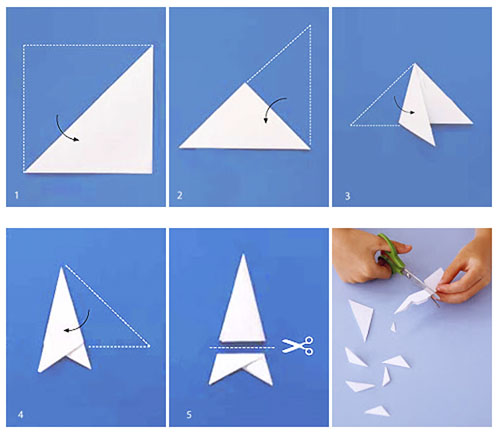 1

2

3

4

5