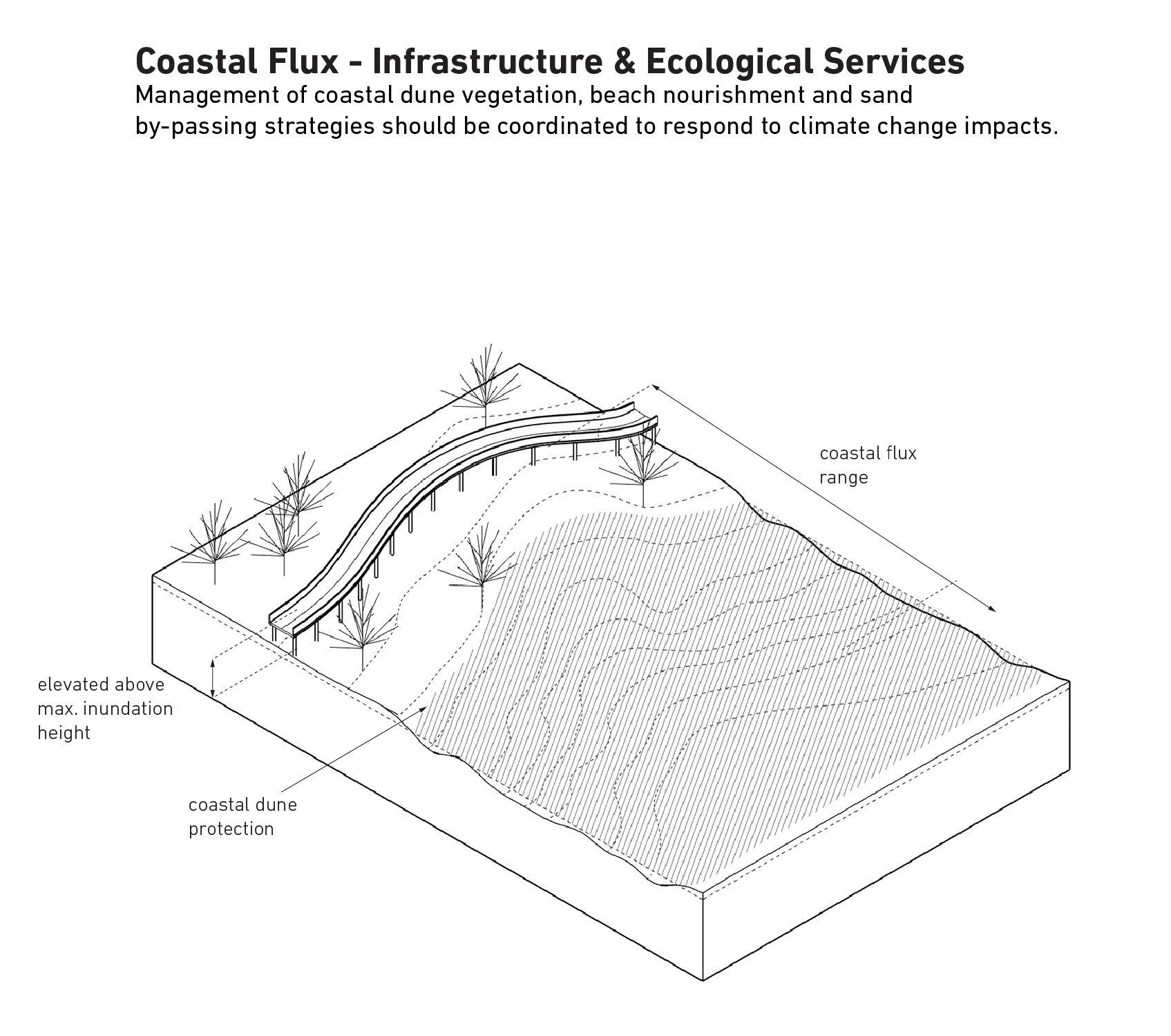 Coastal Flux - Infrastructure & Ecological Services

Management of coastal dune vegetation, beach nourishment and sand by-passing strategies should be coordinated to respond to climate change impacts.

coastal flux range

elevated above max. inundation height

coastal dune protection