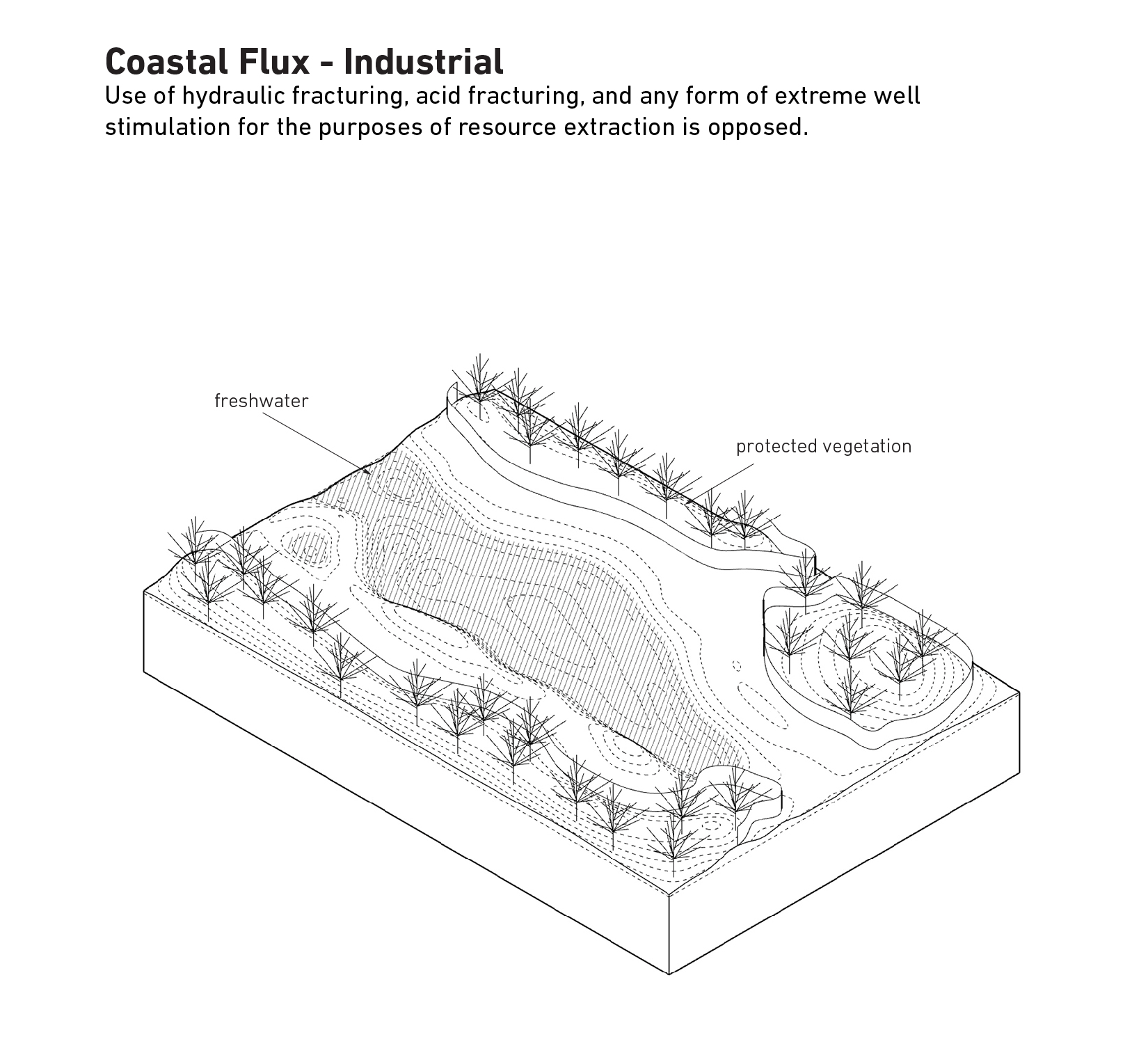 Coastal Flux - Industrial
Use of hydraulic fracturing, acid fracturing, and any form of extreme well stimulation for the purposes of resource extraction is opposed.

freshwater

protected vegetation