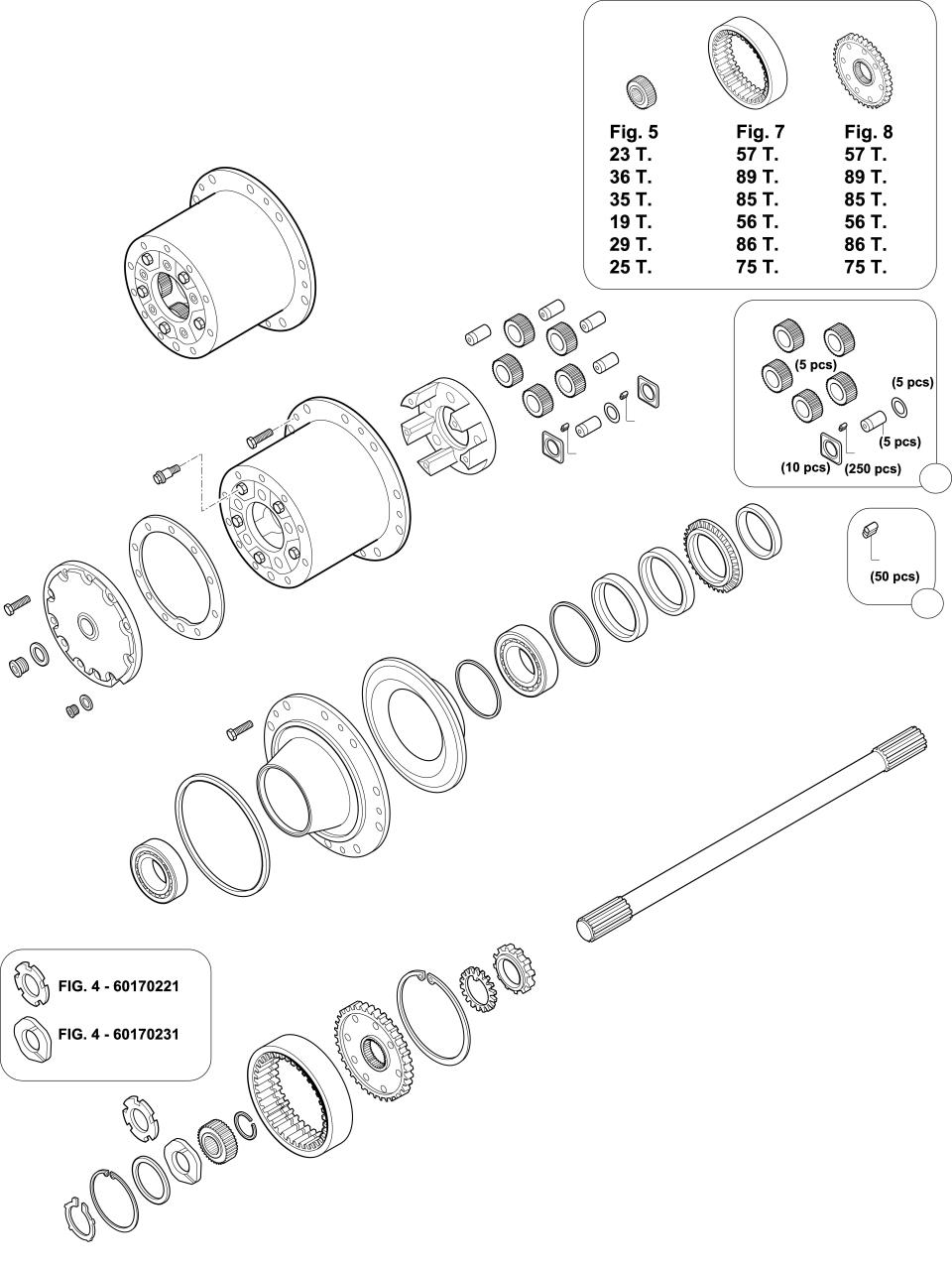 | Fig. 5 | Fig. 7 | Fig. 8 |
|---|---|---|
| 23 T. | 57 T. | 57 T. |
| 36 T. | 89 T. | 89 T. |
| 35 T. | 85 T. | 85 T. |
| 19 T. | 56 T. | 56 T. |
| 29 T. | 86 T. | 86 T. |
| 25 T. | 75 T. | 75 T. |

(5 pcs)
(5 pcs)
(5 pcs)
(10 pcs)
(250 pcs)

(50 pcs)

FIG. 4 - 60170221
FIG. 4 - 60170231