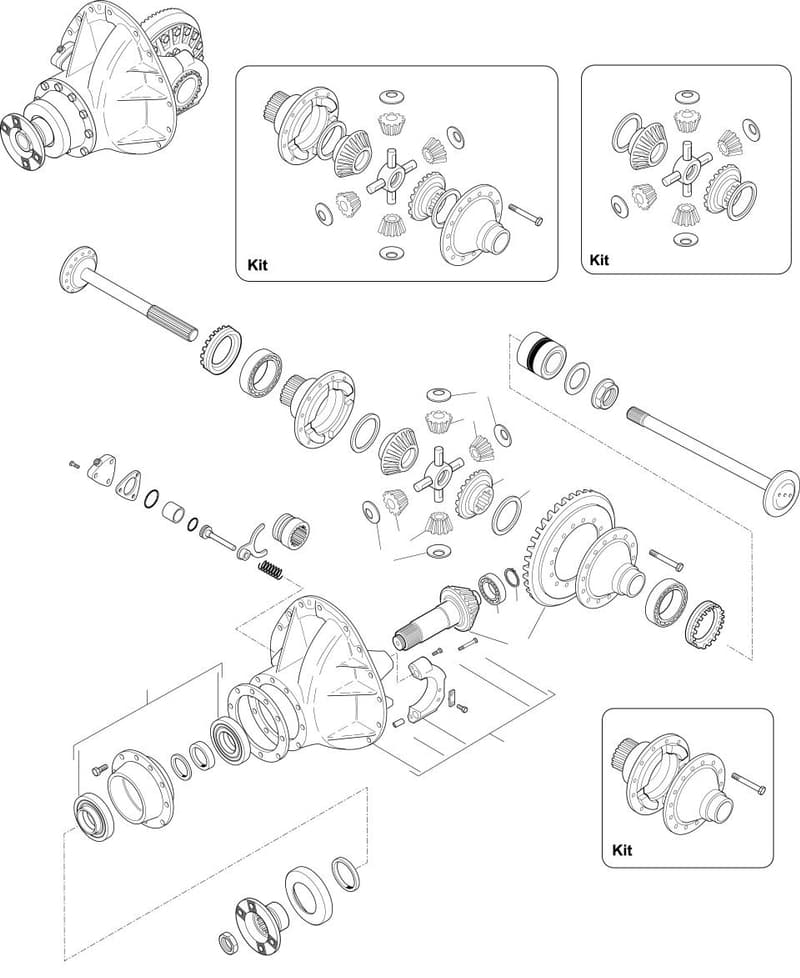 Kit

Kit

Kit