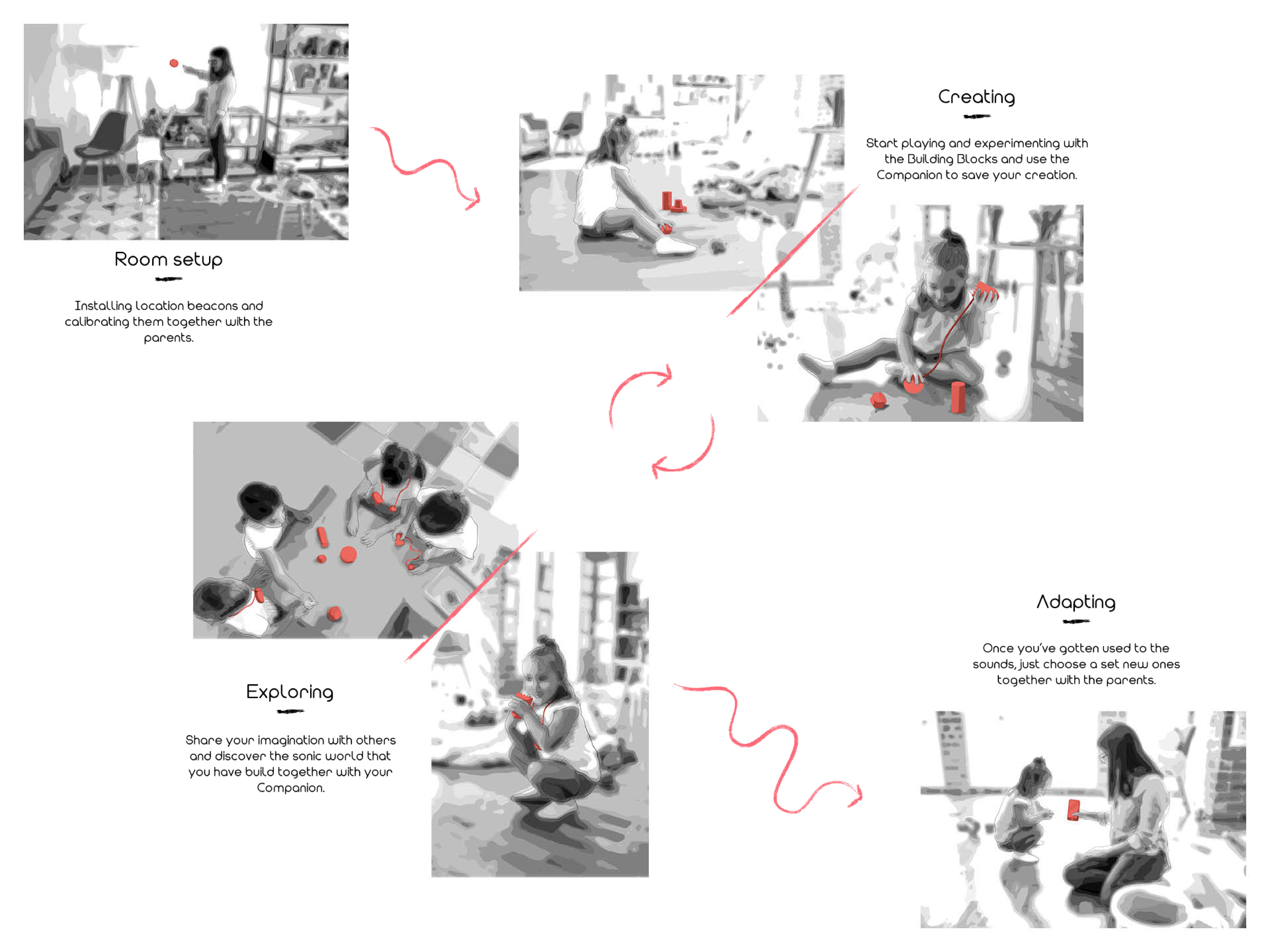 Room setup

Installing location beacons and calibrating them together with the parents.

Creating

Start playing and experimenting with the Building Blocks and use the Companion to save your creation.

Exploring

Share your imagination with others and discover the sonic world that you have build together with your Companion.

Adapting

Once you've gotten used to the sounds, just choose a set new ones together with the parents.