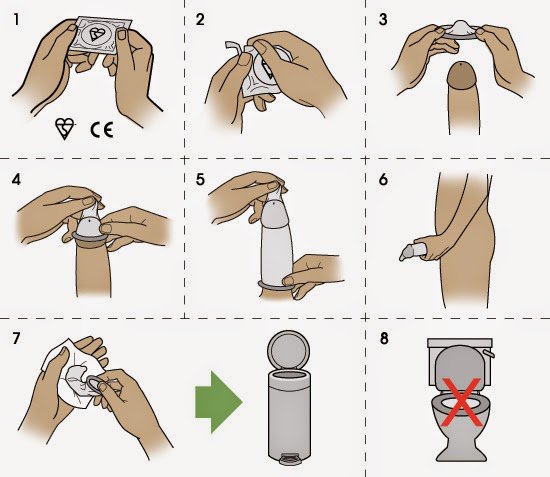 1

CE

2

3

4

5

6

7

8