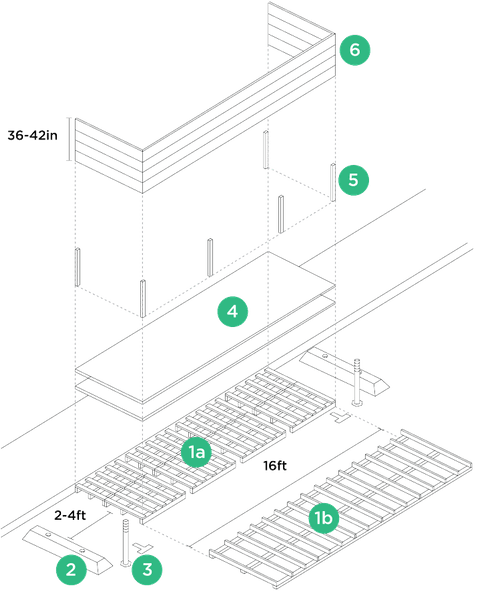 6

36-42in

5

4

1a

16ft

2-4ft

1b

2

3