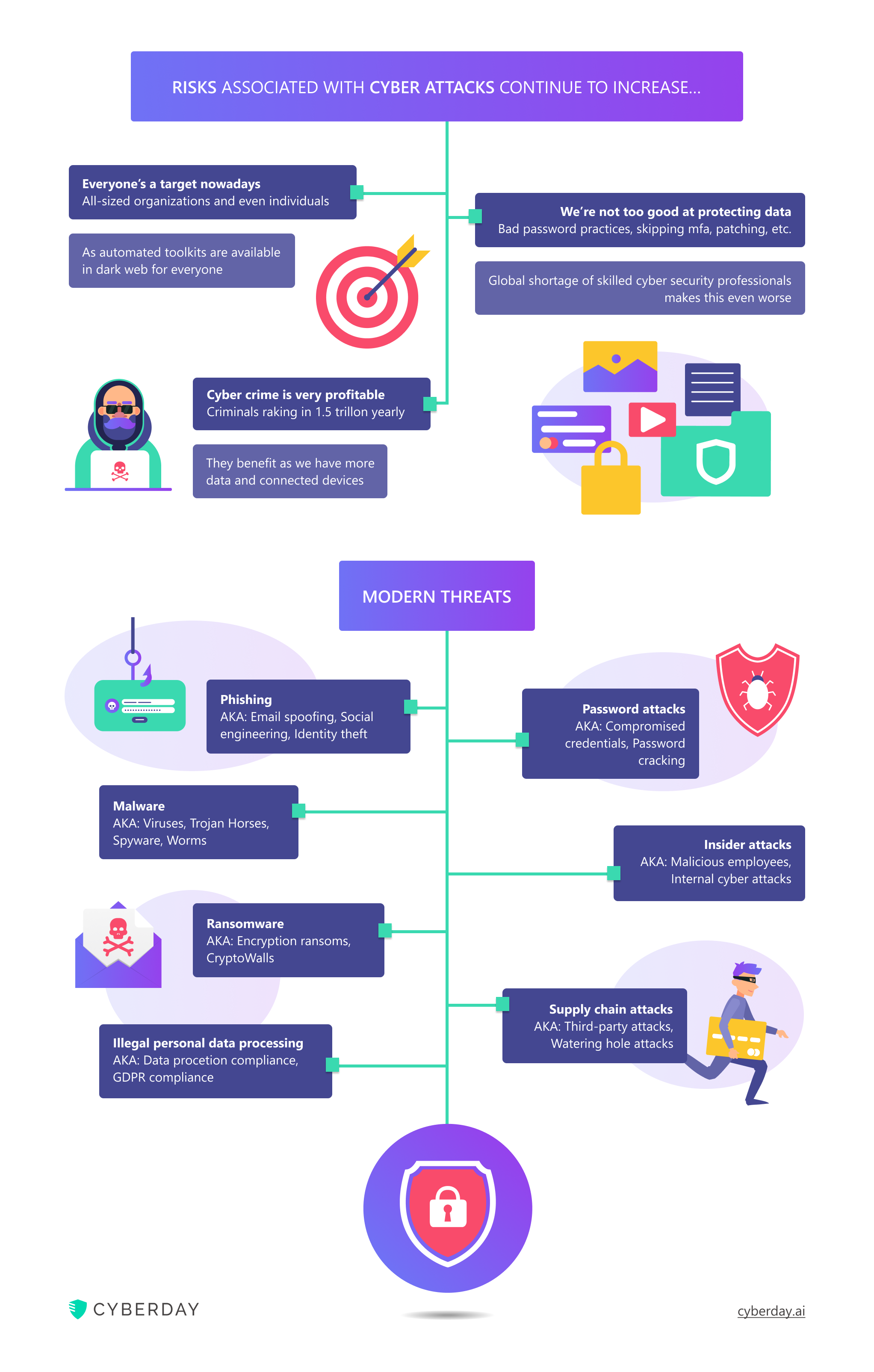 RISKS ASSOCIATED WITH CYBER ATTACKS CONTINUE TO INCREASE...

Everyone's a target nowadays
All-sized organizations and even individuals

As automated toolkits are available in dark web for everyone

We're not too good at protecting data
Bad password practices, skipping mfa, patching, etc.

Global shortage of skilled cyber security professionals makes this even worse

Cyber crime is very profitable
Criminals raking in 1.5 trillon yearly

They benefit as we have more data and connected devices

MODERN THREATS

Phishing
AKA: Email spoofing, Social engineering, Identity theft

Password attacks
AKA: Compromised credentials, Password cracking

Malware
AKA: Viruses, Trojan Horses, Spyware, Worms

Insider attacks
AKA: Malicious employees, Internal cyber attacks

Ransomware
AKA: Encryption ransoms, CryptoWalls

Supply chain attacks
AKA: Third-party attacks, Watering hole attacks

Illegal personal data processing
AKA: Data procetion compliance, GDPR compliance

CYBERDAY

cyberday.ai