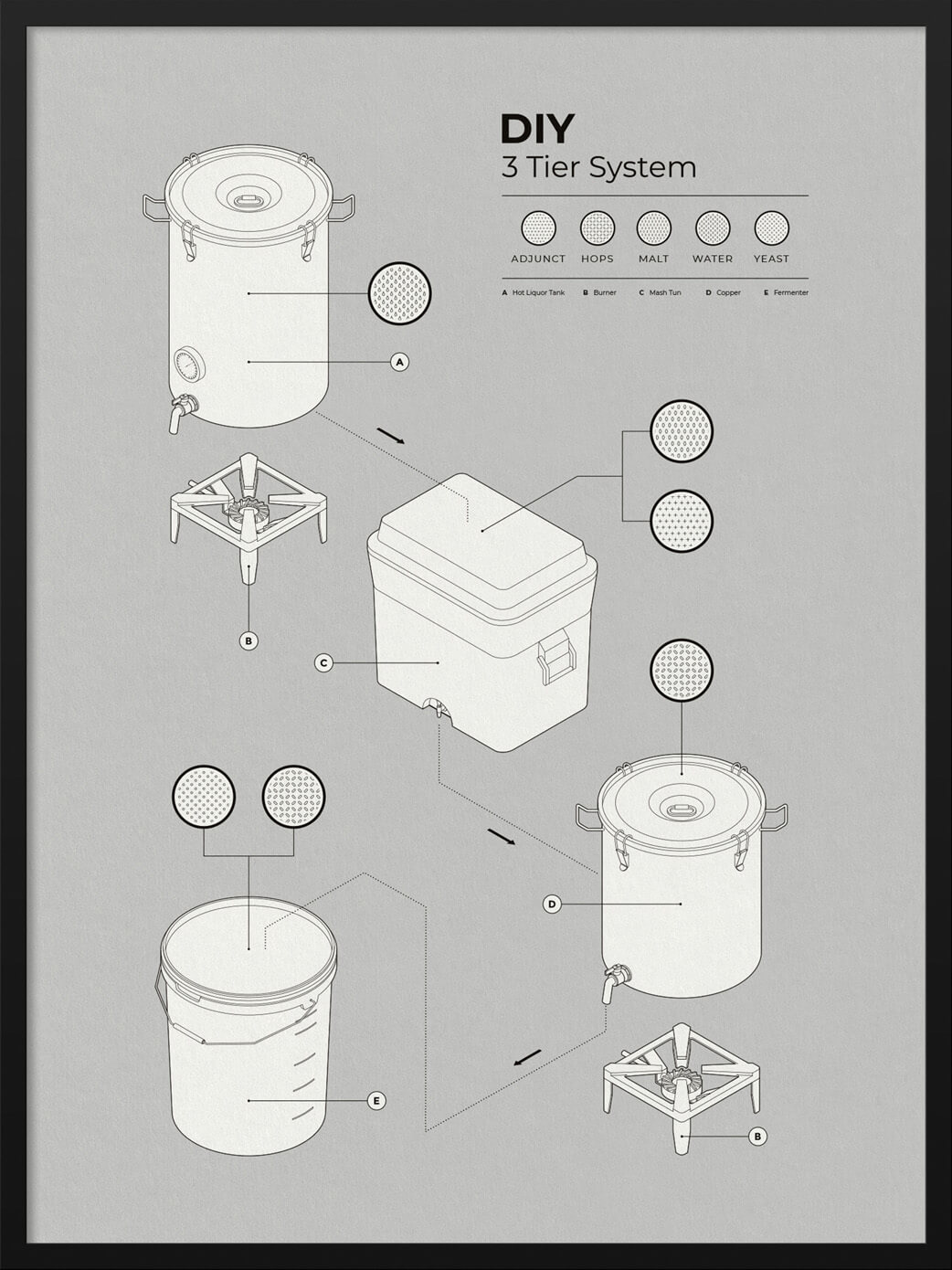 DIY
3 Tier System

ADJUNCT HOPS MALT WATER YEAST

A Hot Liquor Tank B Burner C Mash Tun D Copper E Fermenter

A

B

C

D

E

B