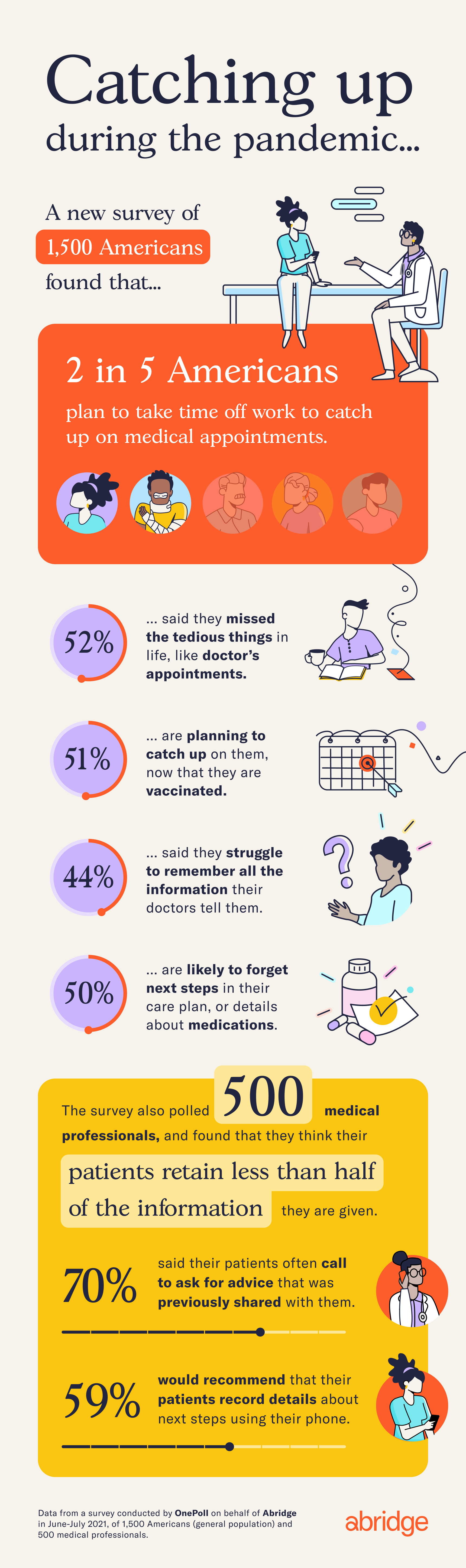 Catching up during the pandemic...

A new survey of 1,500 Americans found that...

2 in 5 Americans
plan to take time off work to catch up on medical appointments.

52%
... said they missed the tedious things in life, like doctor's appointments.

51%
... are planning to catch up on them, now that they are vaccinated.

44%
... said they struggle to remember all the information their doctors tell them.

50%
... are likely to forget next steps in their care plan, or details about medications.

The survey also polled 500 medical professionals, and found that they think their patients retain less than half of the information they are given.

70%
said their patients often call to ask for advice that was previously shared with them.

59%
would recommend that their patients record details about next steps using their phone.

Data from a survey conducted by OnePoll on behalf of Abridge in June-July 2021, of 1,500 Americans (general population) and 500 medical professionals.

abridge