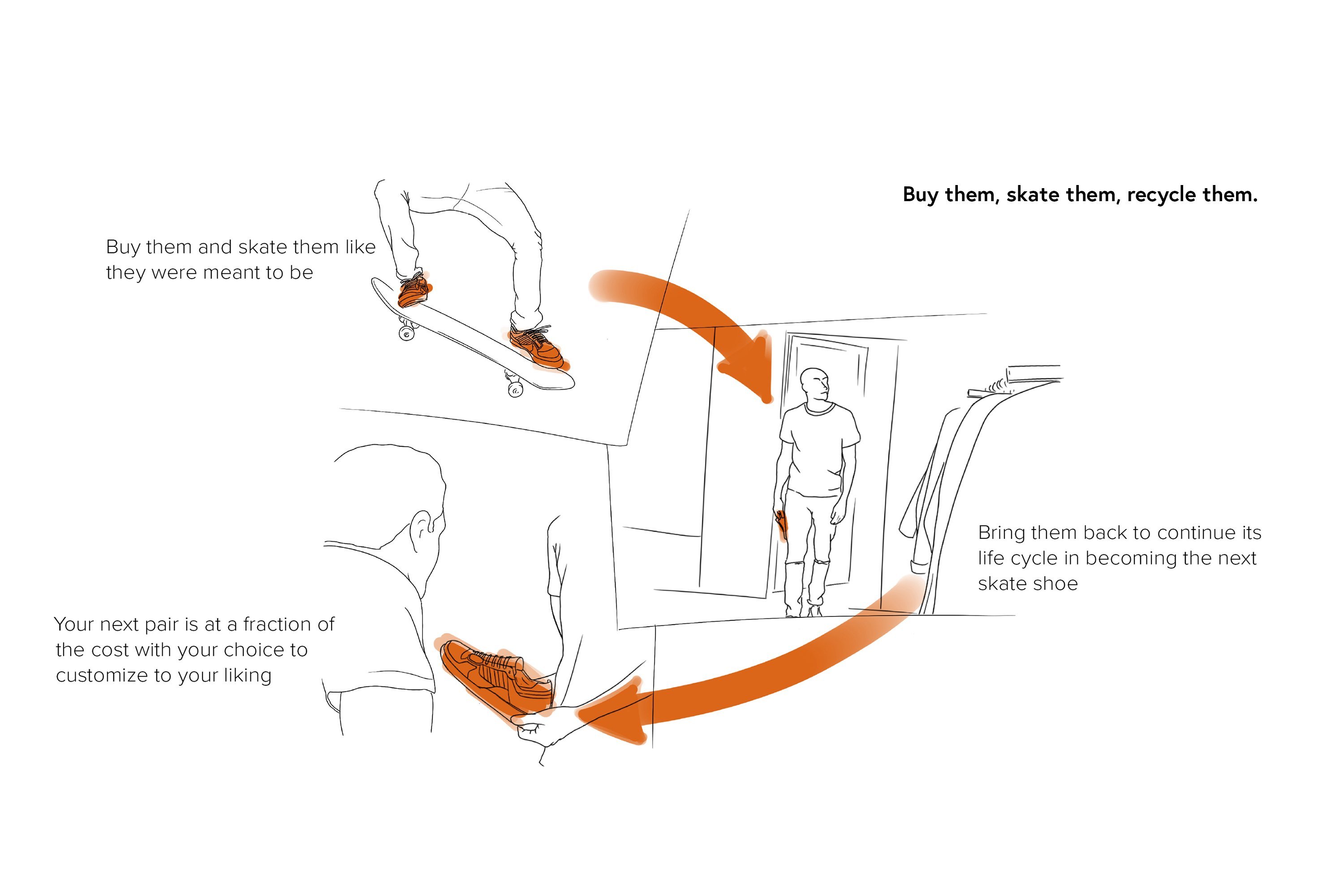 Buy them, skate them, recycle them.

Buy them and skate them like they were meant to be

Bring them back to continue its life cycle in becoming the next skate shoe

Your next pair is at a fraction of the cost with your choice to customize to your liking