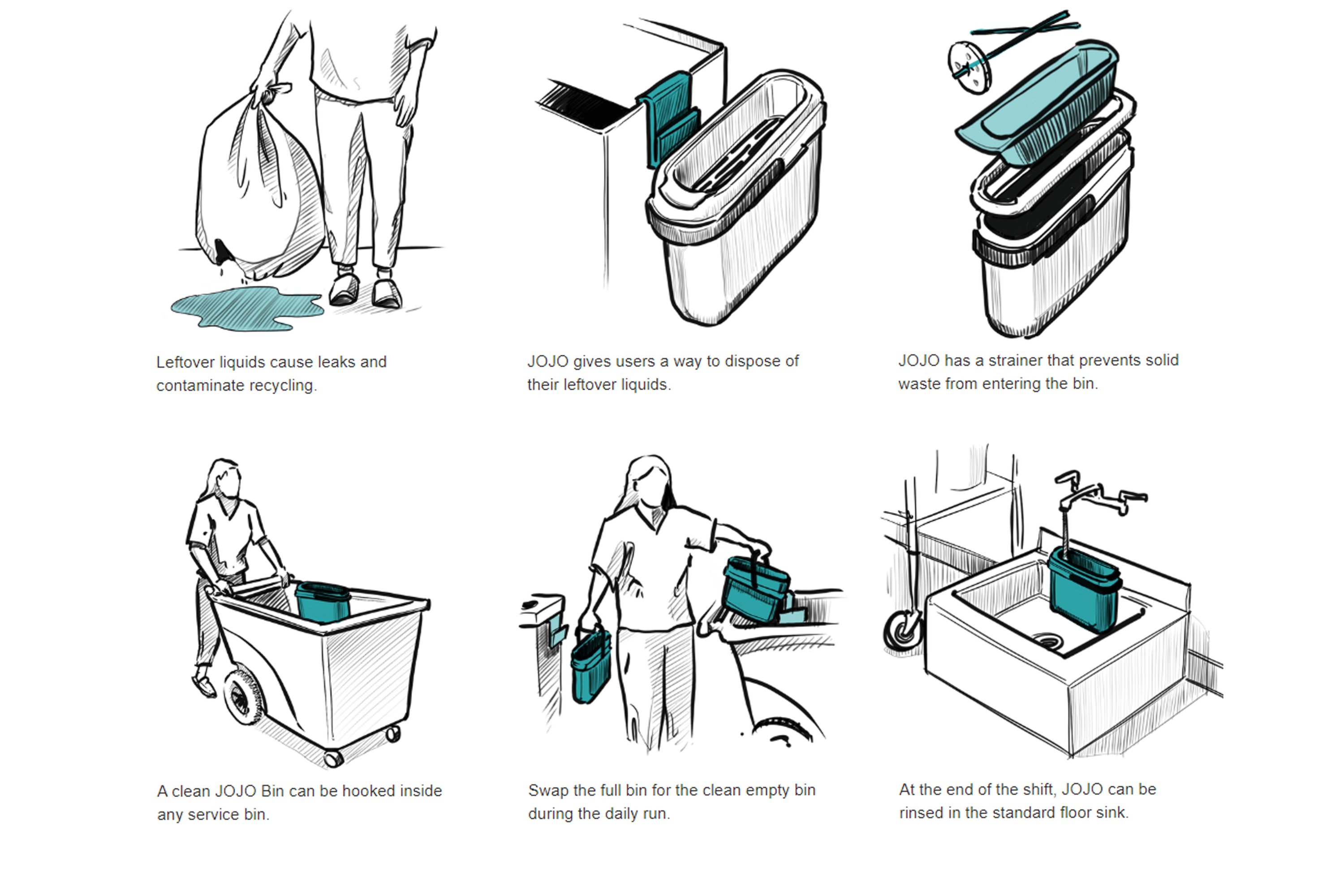 Leftover liquids cause leaks and contaminate recycling.

JOJO gives users a way to dispose of their leftover liquids.

JOJO has a strainer that prevents solid waste from entering the bin.

A clean JOJO Bin can be hooked inside any service bin.

Swap the full bin for the clean empty bin during the daily run.

At the end of the shift, JOJO can be rinsed in the standard floor sink.